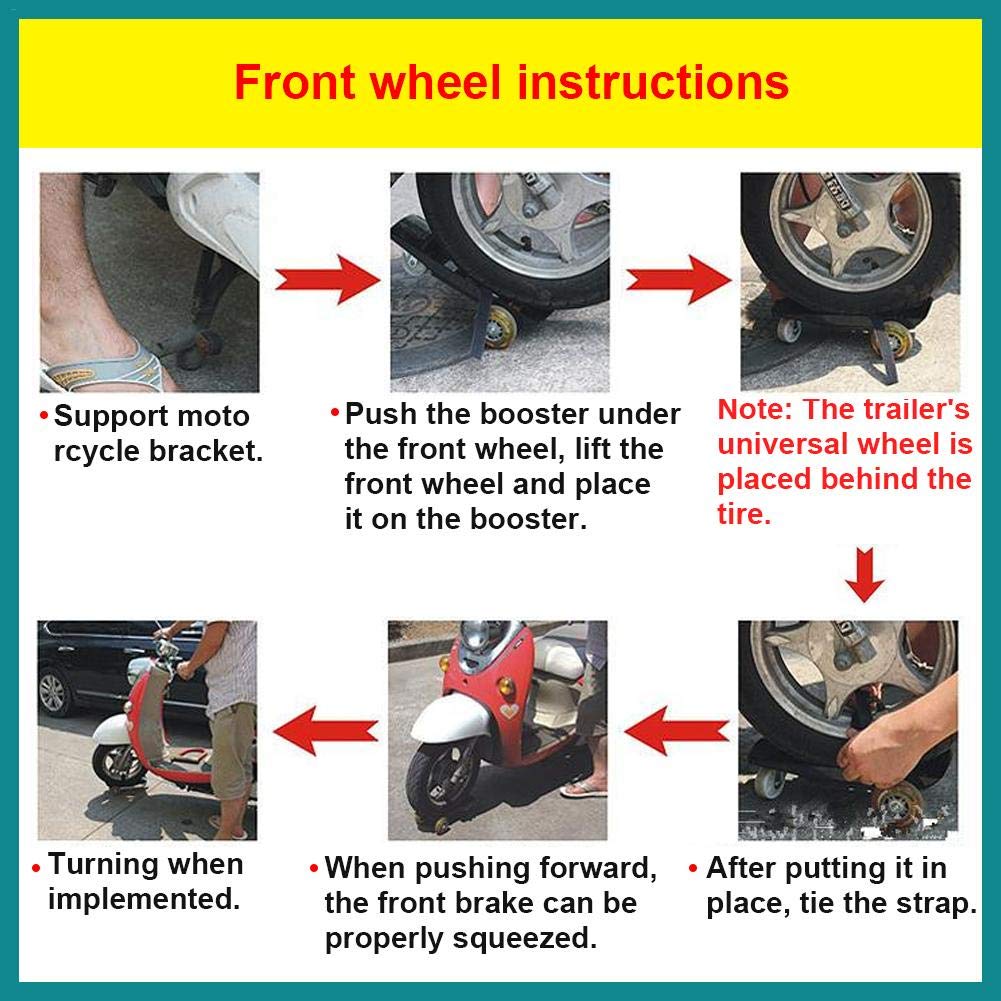 Front wheel instructions

• Support moto rcycle bracket.

• Push the booster under the front wheel, lift the front wheel and place it on the booster.

Note: The trailer's universal wheel is placed behind the tire.

• After putting it in place, tie the strap.

• When pushing forward, the front brake can be properly squeezed.

• Turning when implemented.