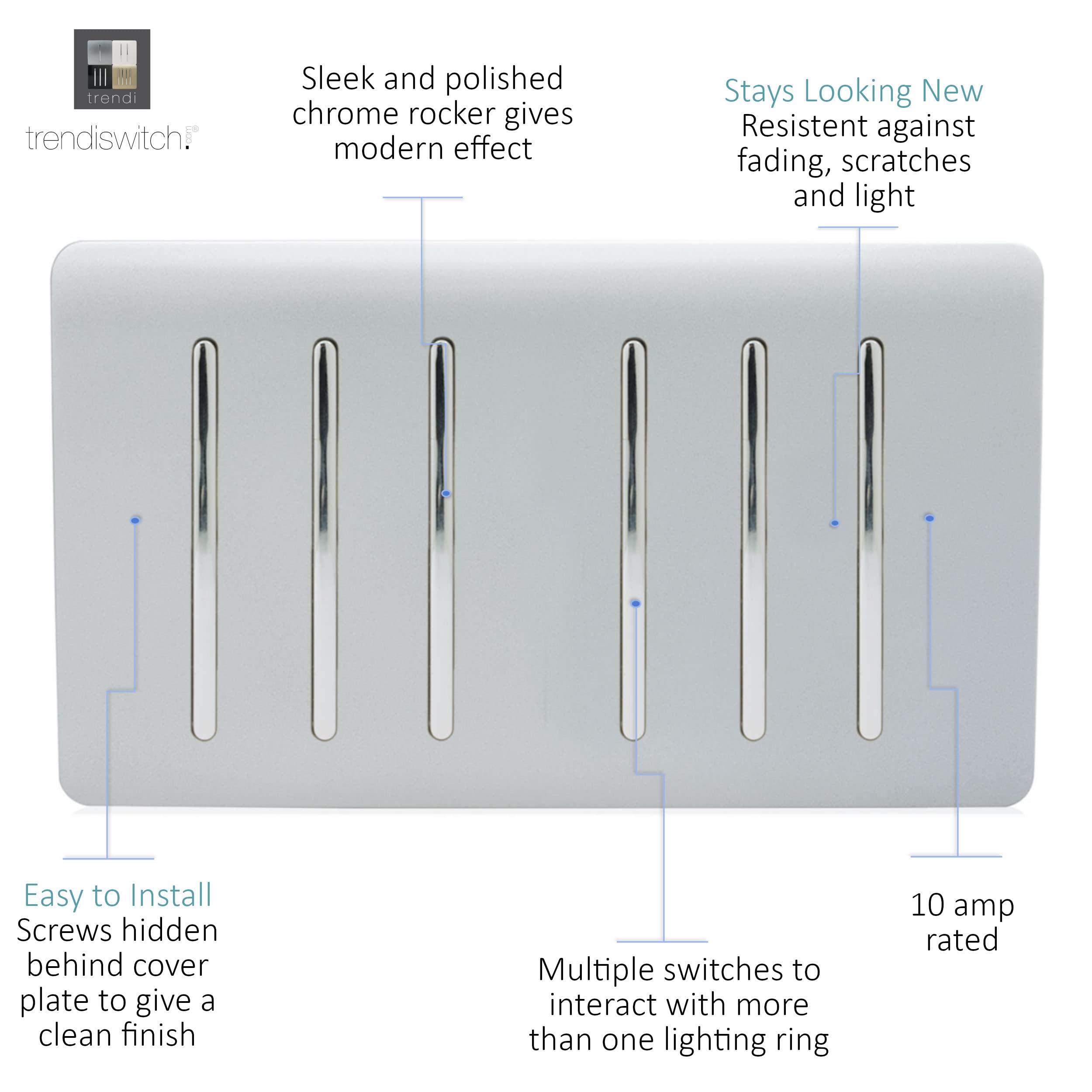 trendi

trendiswitch.com®

Sleek and polished chrome rocker gives modern effect

Stays Looking New
Resistent against fading, scratches and light

Easy to Install
Screws hidden behind cover plate to give a clean finish

Multiple switches to interact with more than one lighting ring

10 amp rated