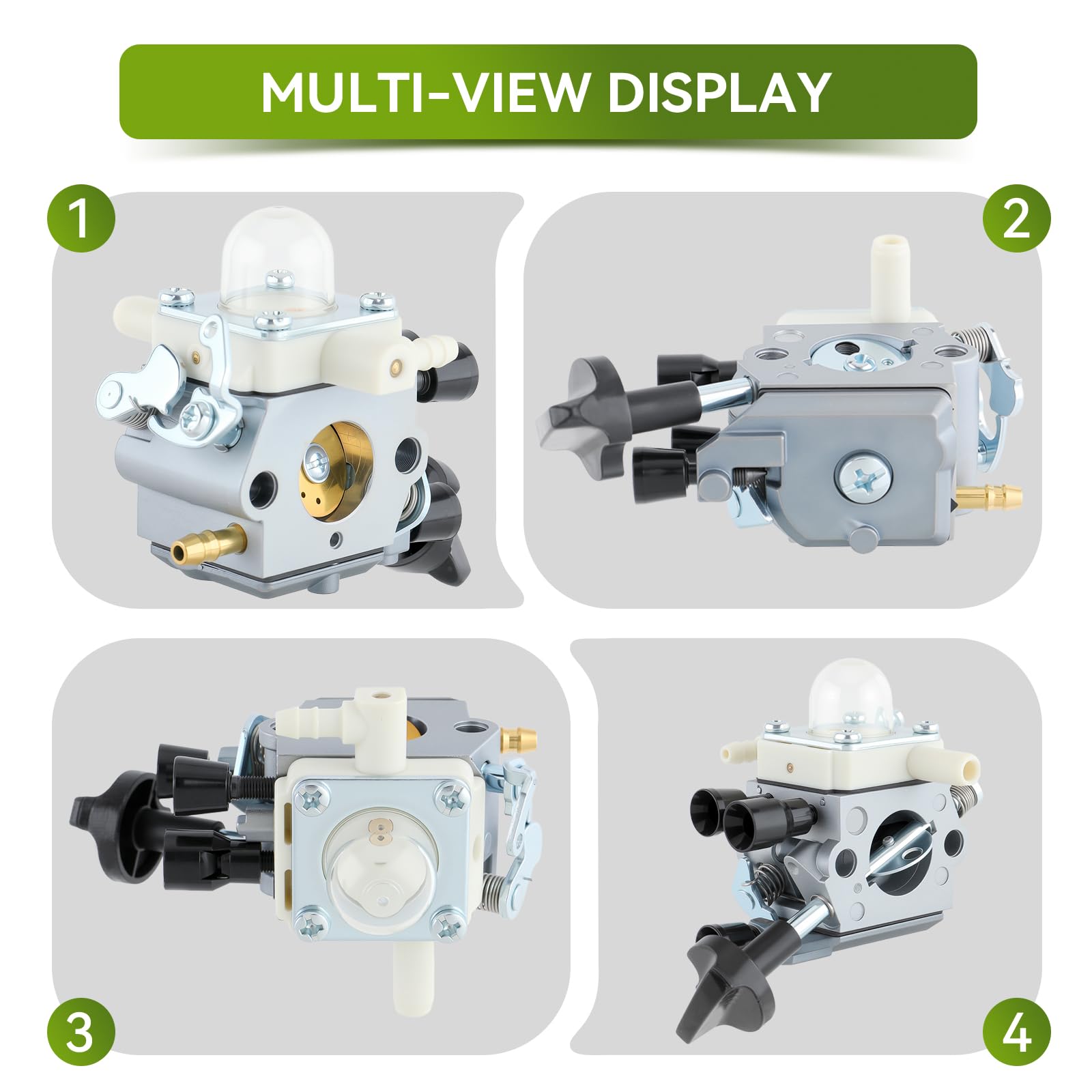 MULTI-VIEW DISPLAY

1

2

3

4