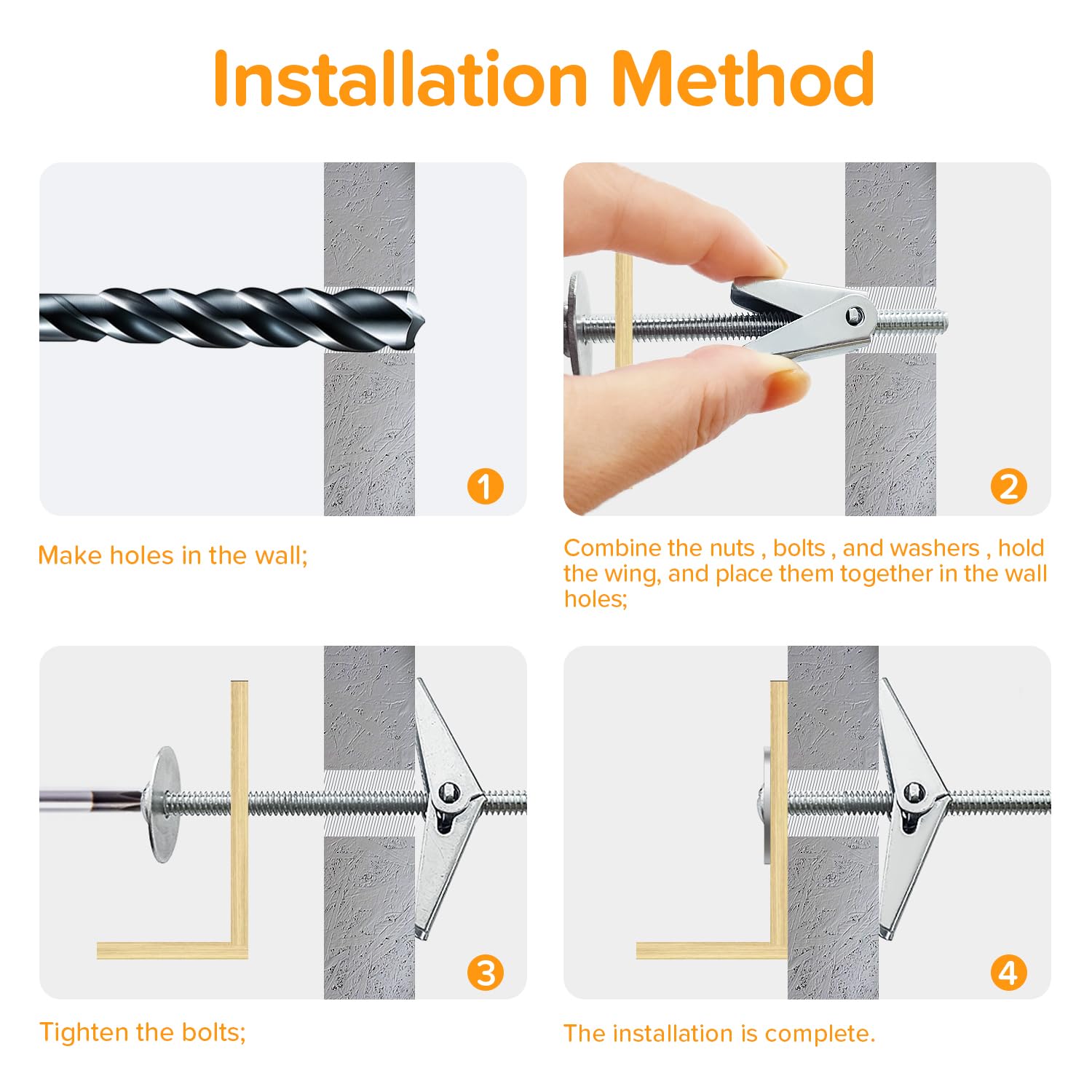 Installation Method

1

Make holes in the wall;

2

Combine the nuts , bolts , and washers , hold the wing, and place them together in the wall holes;

3

Tighten the bolts;

4

The installation is complete.