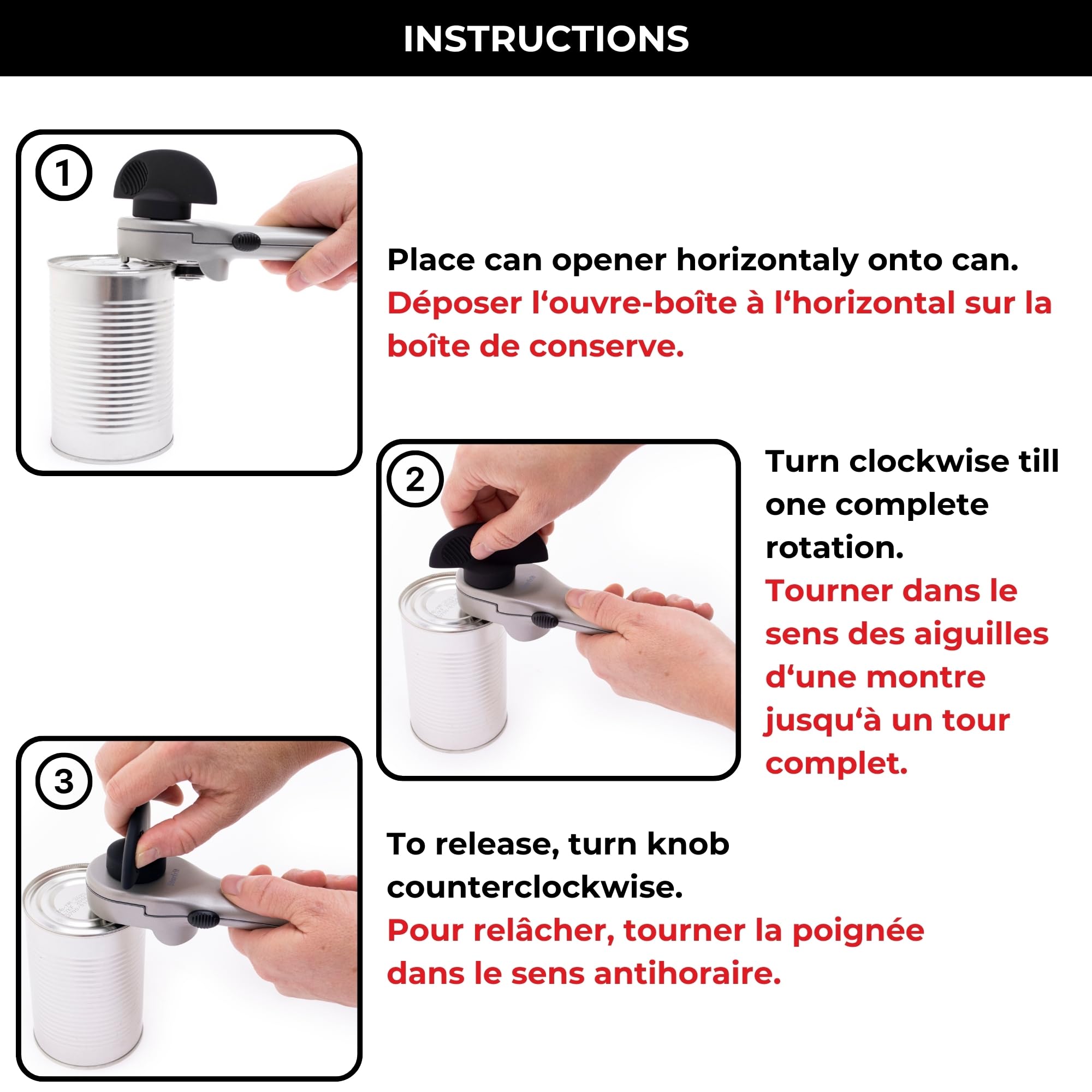 INSTRUCTIONS

1

Place can opener horizontaly onto can.
Déposer l‘ouvre-boîte à l‘horizontal sur la boîte de conserve.

2

Turn clockwise till one complete rotation.
Tourner dans le sens des aiguilles d‘une montre jusqu‘à un tour complet.

3

To release, turn knob counterclockwise.
Pour relâcher, tourner la poignée dans le sens antihoraire.