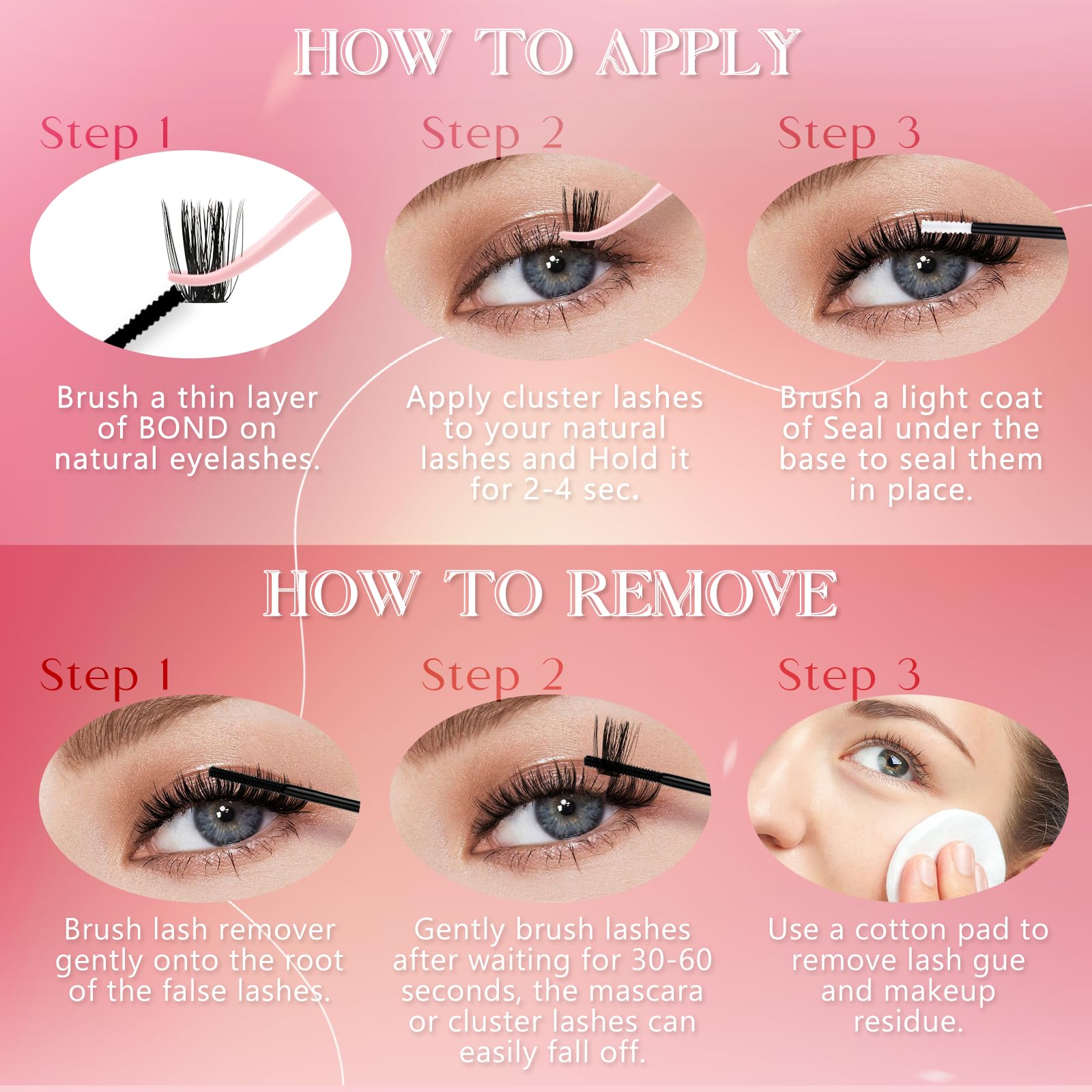 HOW TO APPLY

Step 1

Brush a thin layer of BOND on natural eyelashes.

Step 2

Apply cluster lashes to your natural lashes and Hold it for 2-4 sec.

Step 3

Brush a light coat of Seal under the base to seal them in place.

HOW TO REMOVE

Step 1

Brush lash remover gently onto the root of the false lashes.

Step 2

Gently brush lashes after waiting for 30-60 seconds, the mascara or cluster lashes can easily fall off.

Step 3

Use a cotton pad to remove lash gue and makeup residue.