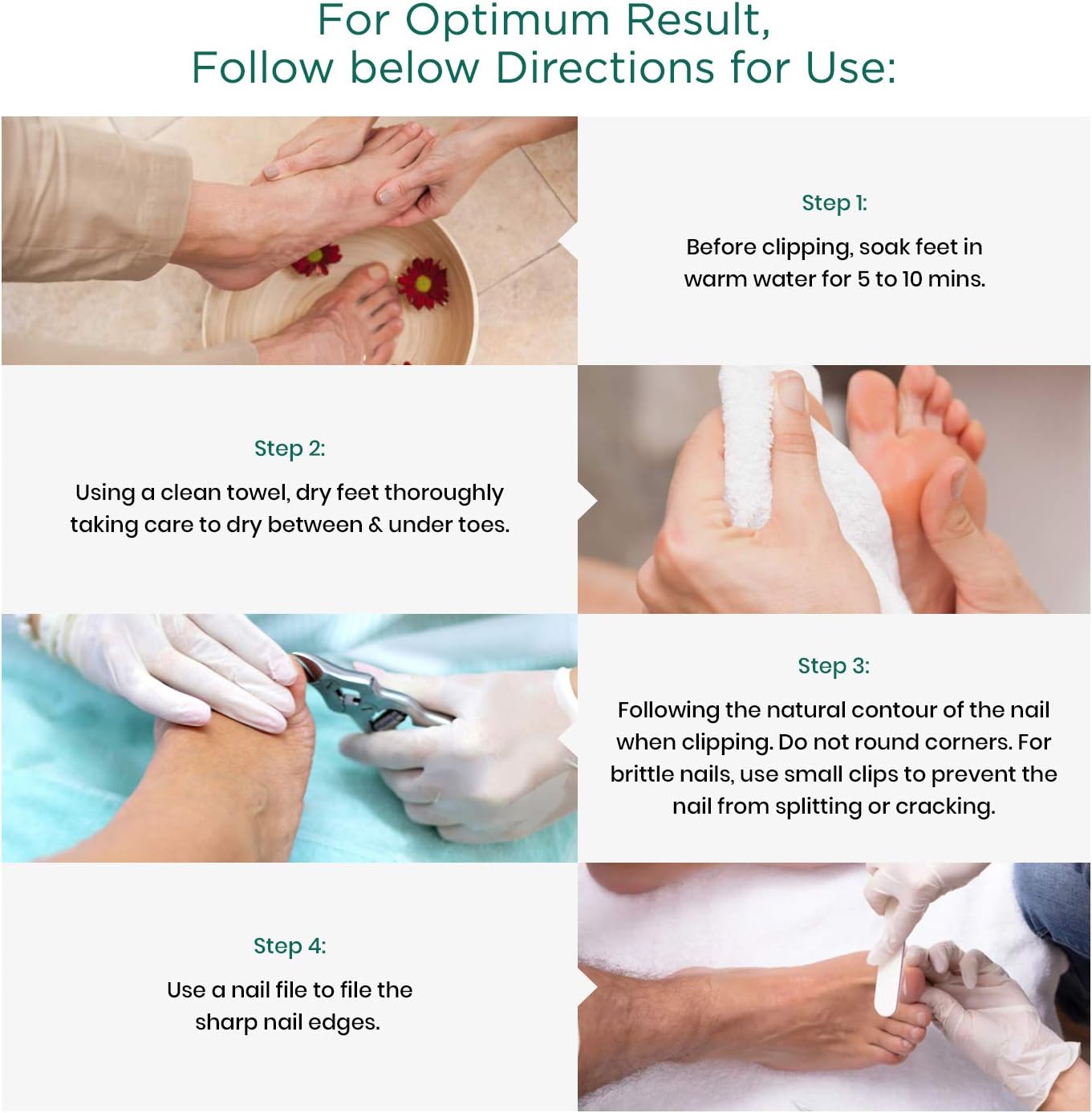 For Optimum Result,
Follow below Directions for Use:

Step 1:

Before clipping, soak feet in warm water for 5 to 10 mins.

Step 2:

Using a clean towel, dry feet thoroughly taking care to dry between & under toes.

Step 3:

Following the natural contour of the nail when clipping. Do not round corners. For brittle nails, use small clips to prevent the nail from splitting or cracking.

Step 4:

Use a nail file to file the sharp nail edges.