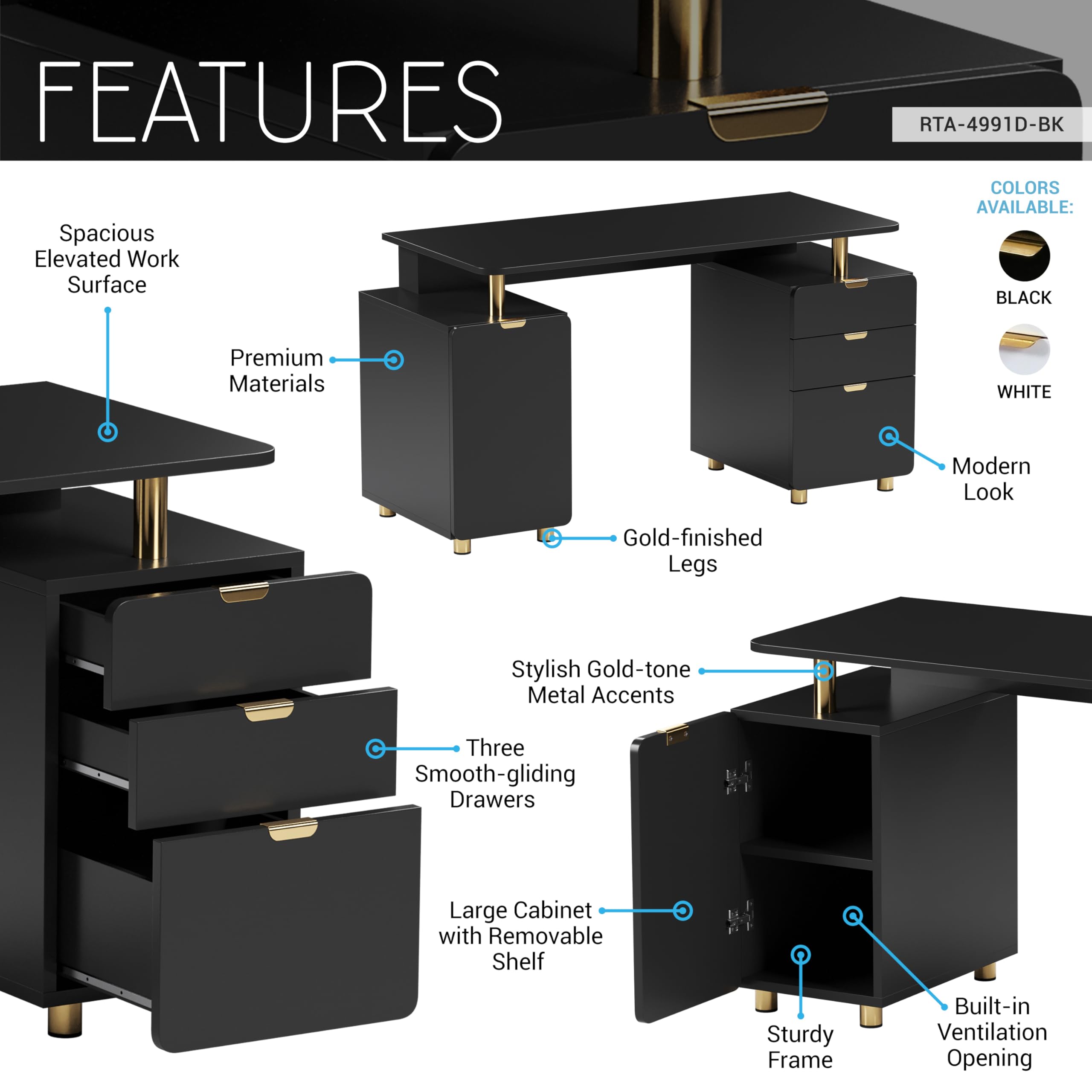 FEATURES

RTA-4991D-BK

COLORS AVAILABLE:

BLACK

WHITE

Spacious Elevated Work Surface

Premium Materials

Modern Look

Gold-finished Legs

Stylish Gold-tone Metal Accents

Three Smooth-gliding Drawers

Large Cabinet with Removable Shelf

Sturdy Frame

Built-in Ventilation Opening