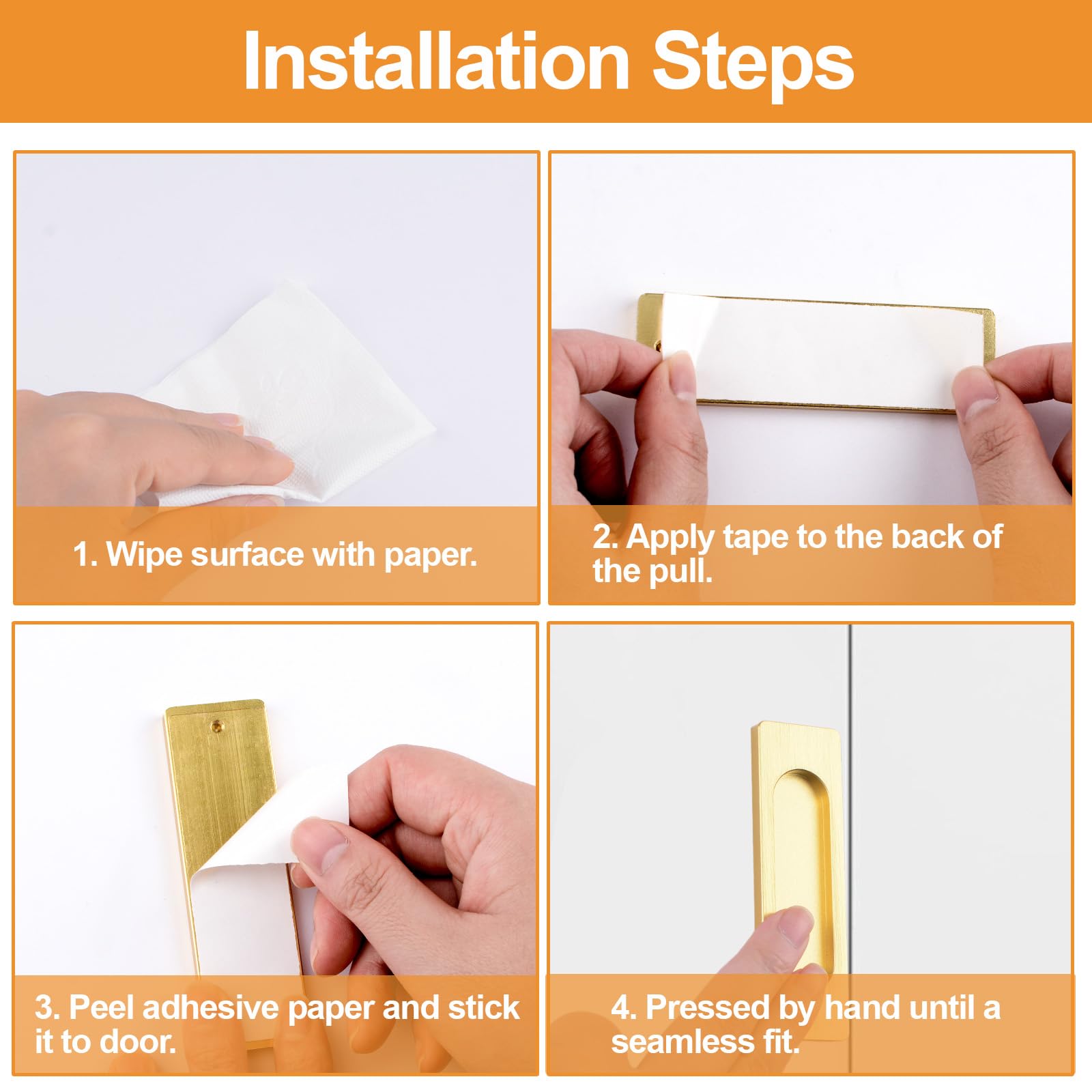 Installation Steps

1. Wipe surface with paper.

2. Apply tape to the back of the pull.

3. Peel adhesive paper and stick it to door.

4. Pressed by hand until a seamless fit.