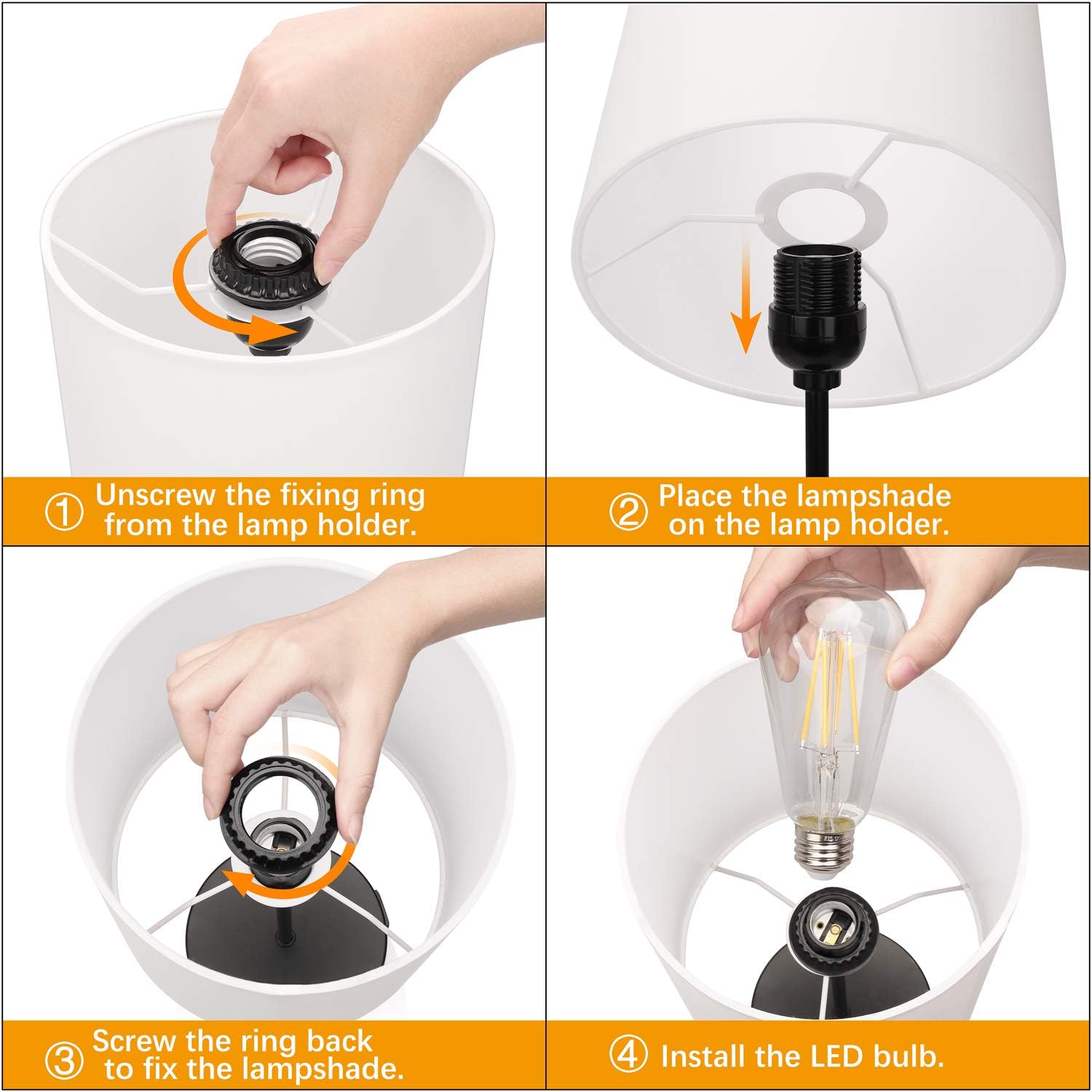 ① Unscrew the fixing ring from the lamp holder.

② Place the lampshade on the lamp holder.

③ Screw the ring back to fix the lampshade.

④ Install the LED bulb.