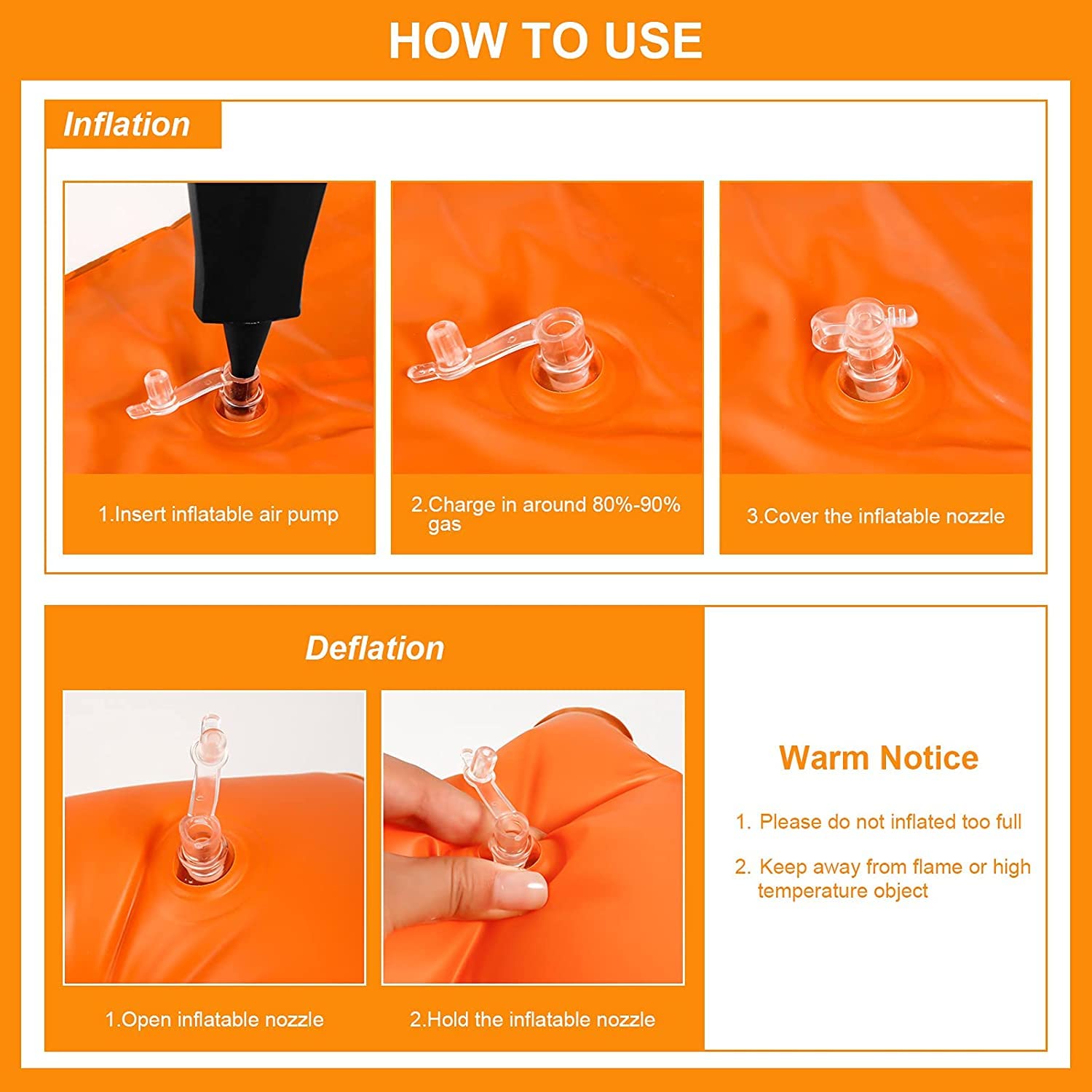 HOW TO USE

Inflation

1.Insert inflatable air pump

2.Charge in around 80%-90% gas

3.Cover the inflatable nozzle

Deflation

1.Open inflatable nozzle

2.Hold the inflatable nozzle

Warm Notice

1. Please do not inflated too full

2. Keep away from flame or high temperature object