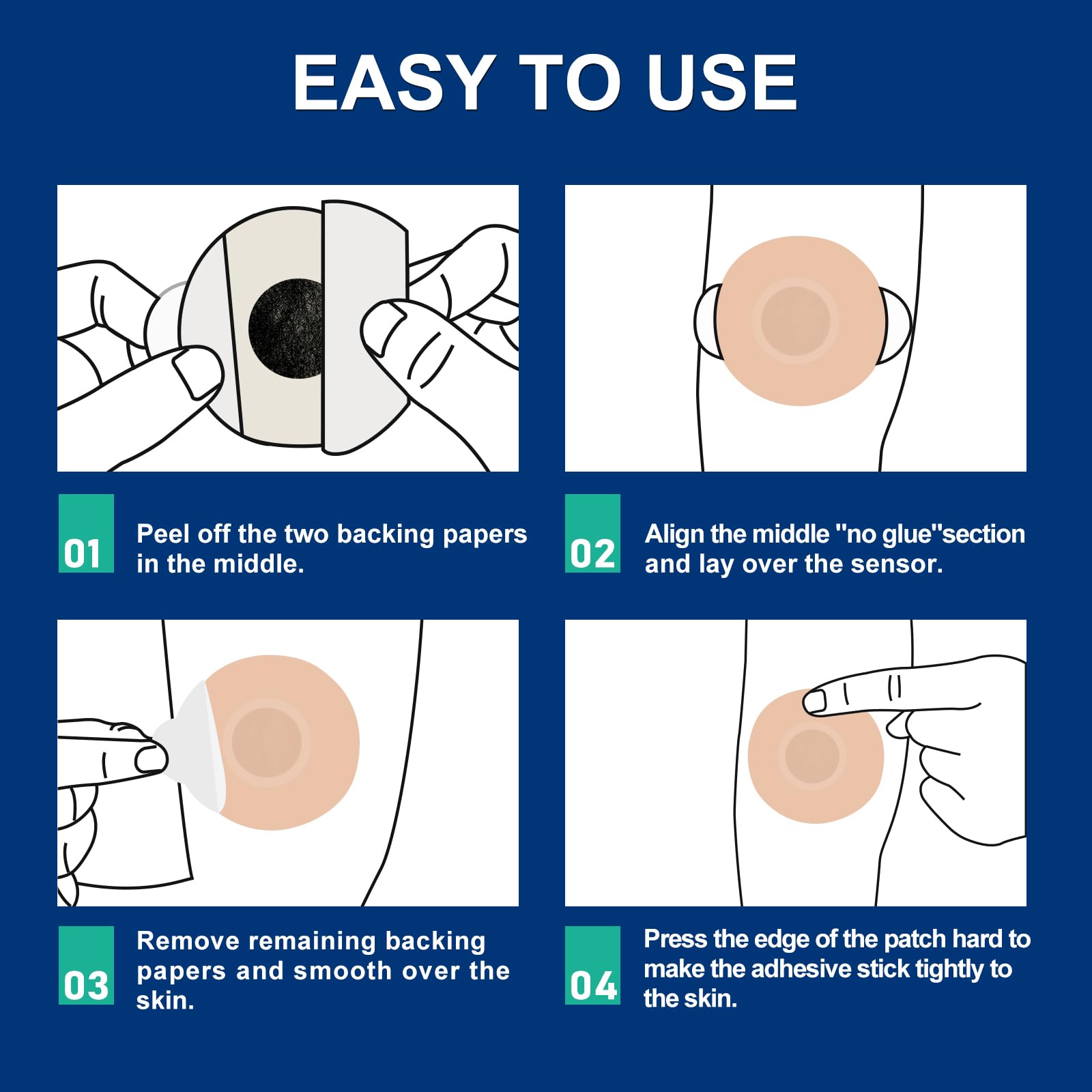 EASY TO USE

01 Peel off the two backing papers in the middle.

02 Align the middle "no glue"section and lay over the sensor.

03 Remove remaining backing papers and smooth over the skin.

04 Press the edge of the patch hard to make the adhesive stick tightly to the skin.