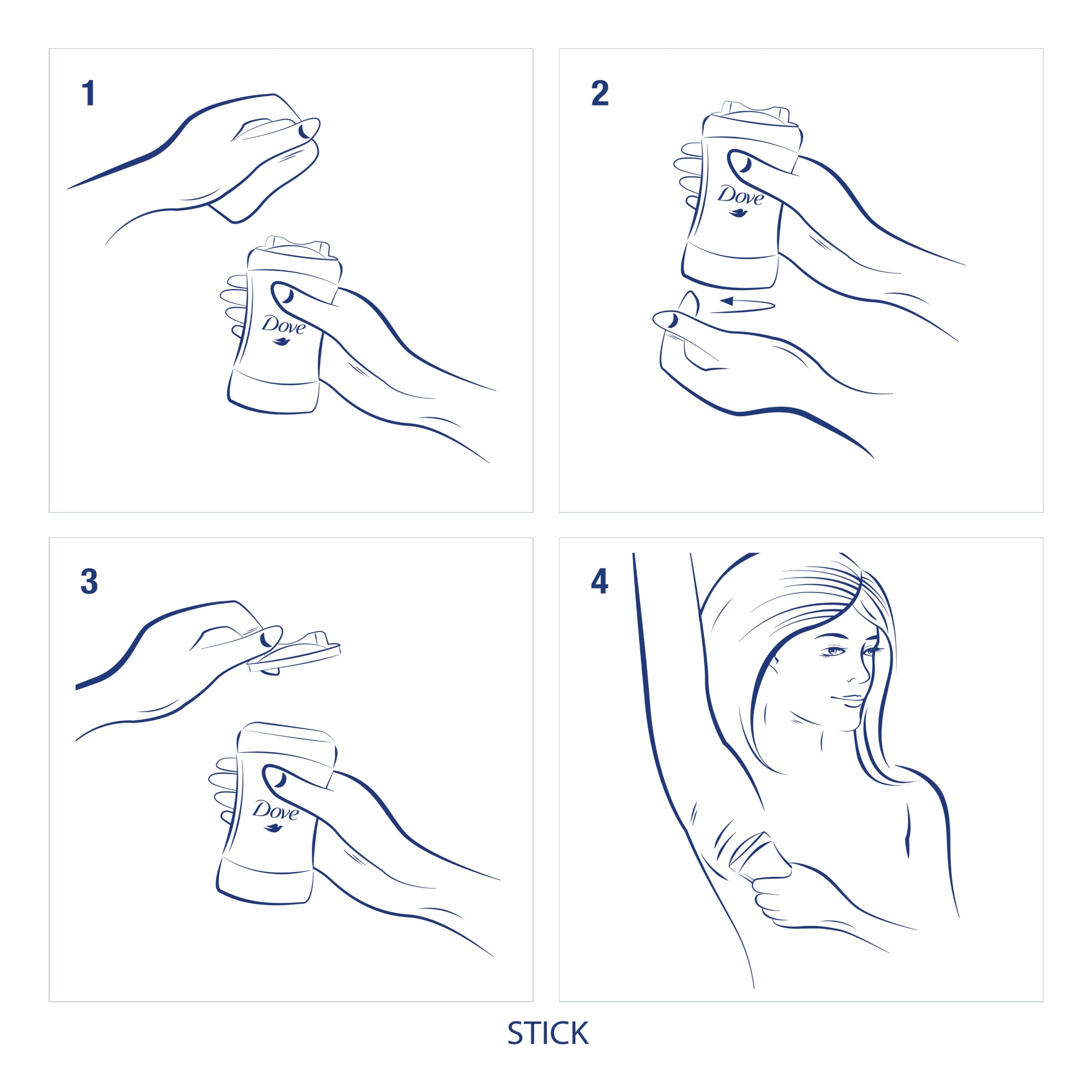 1

Dove

2

Dove

3

Dove

4

STICK