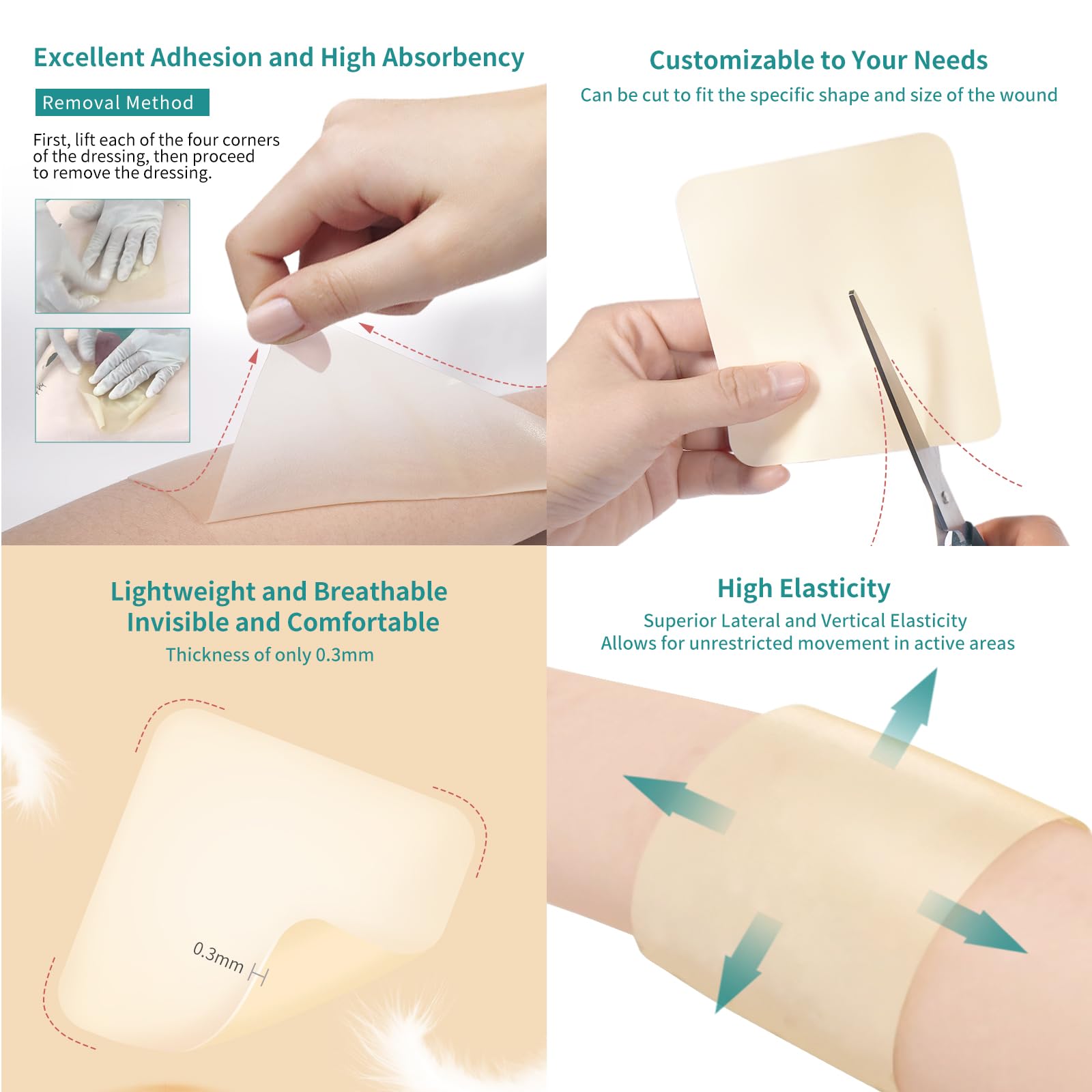 Excellent Adhesion and High Absorbency

Removal Method

First, lift each of the four corners of the dressing, then proceed to remove the dressing.

Customizable to Your Needs

Can be cut to fit the specific shape and size of the wound

Lightweight and Breathable
Invisible and Comfortable

Thickness of only 0.3mm

0.3mm

High Elasticity

Superior Lateral and Vertical Elasticity
Allows for unrestricted movement in active areas