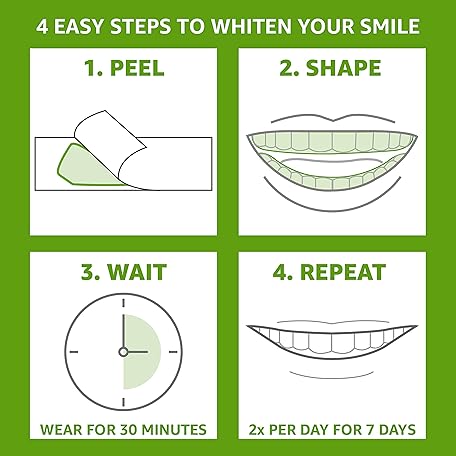 4 EASY STEPS TO WHITEN YOUR SMILE

1. PEEL

2. SHAPE

3. WAIT

WEAR FOR 30 MINUTES

4. REPEAT

2x PER DAY FOR 7 DAYS