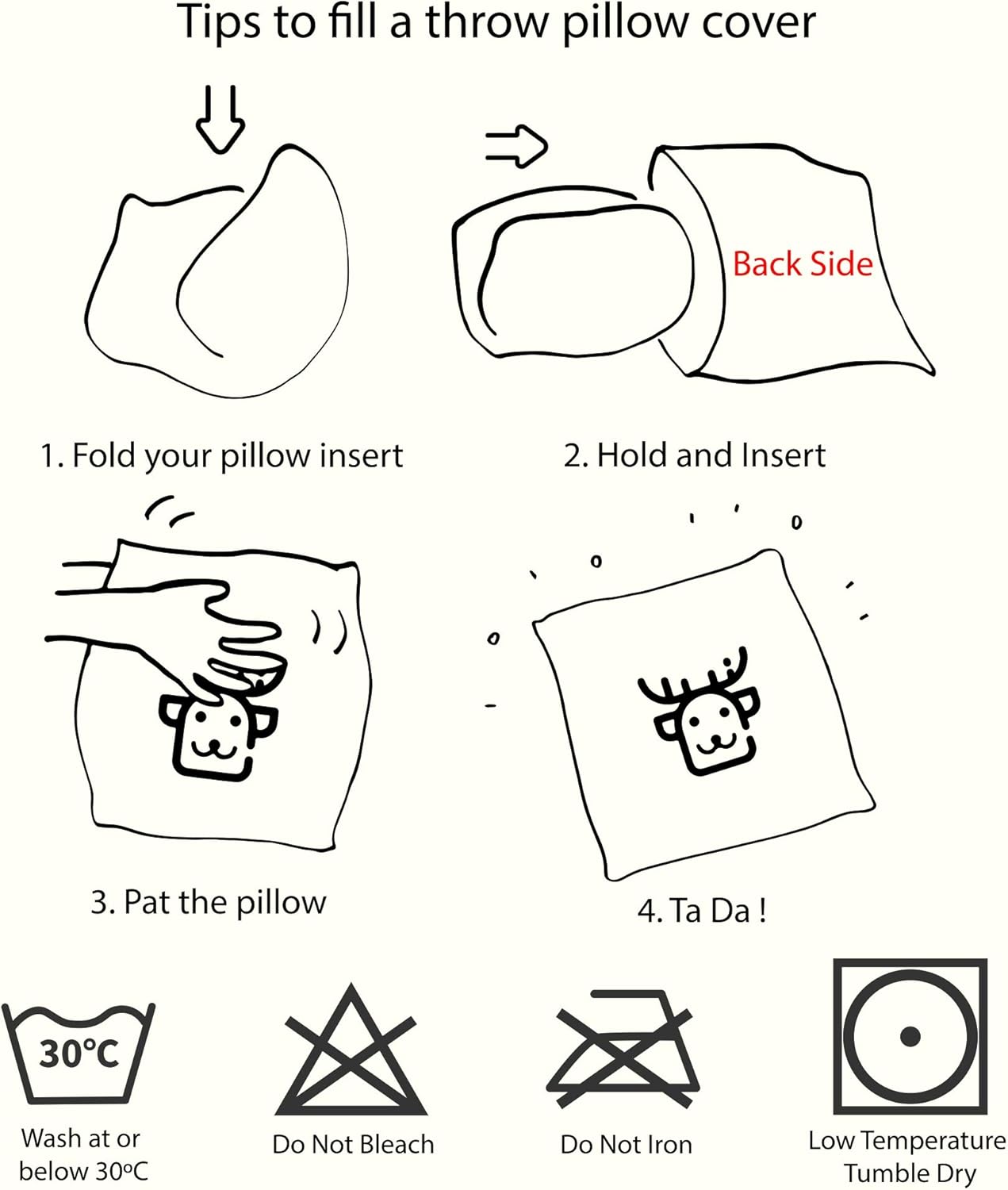 Tips to fill a throw pillow cover

Back Side

1. Fold your pillow insert

2. Hold and Insert

3. Pat the pillow

4. Ta Da !

30°C

Wash at or below 30°C

Do Not Bleach

Do Not Iron

Low Temperature Tumble Dry