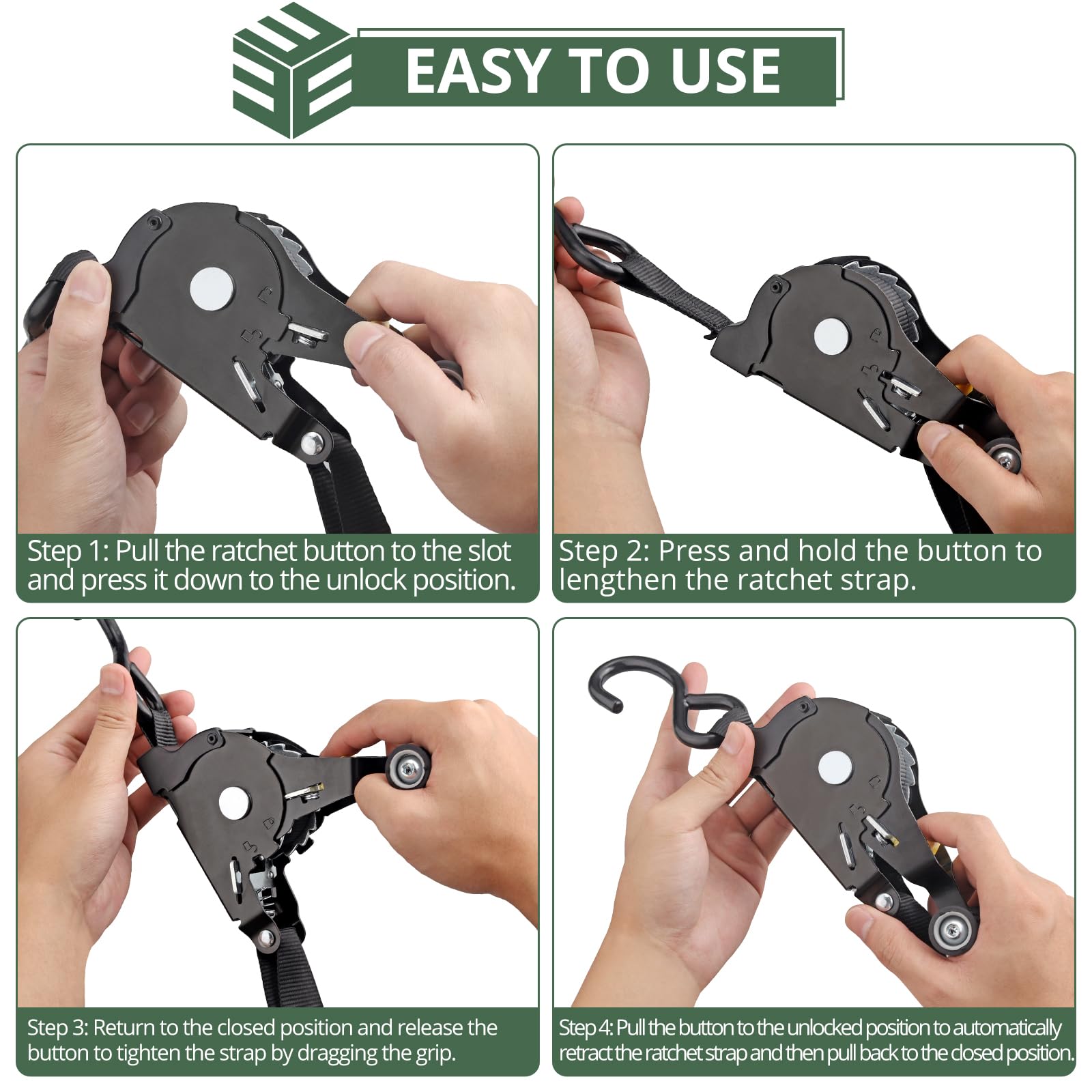 EASY TO USE

Step 1: Pull the ratchet button to the slot and press it down to the unlock position.

Step 2: Press and hold the button to lengthen the ratchet strap.

Step 3: Return to the closed position and release the button to tighten the strap by dragging the grip.

Step 4: Pull the button to the unlocked position to automatically retract the ratchet strap and then pull back to the closed position.