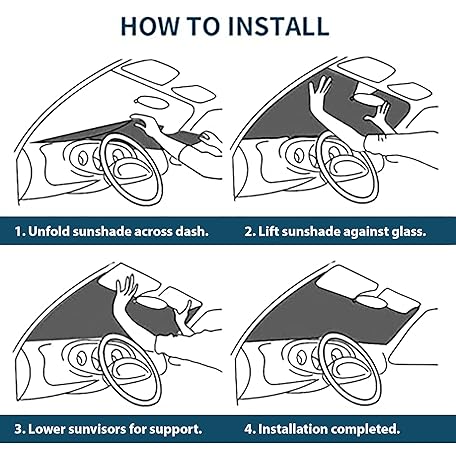 HOW TO INSTALL

1. Unfold sunshade across dash.

2. Lift sunshade against glass.

3. Lower sunvisors for support.

4. Installation completed.