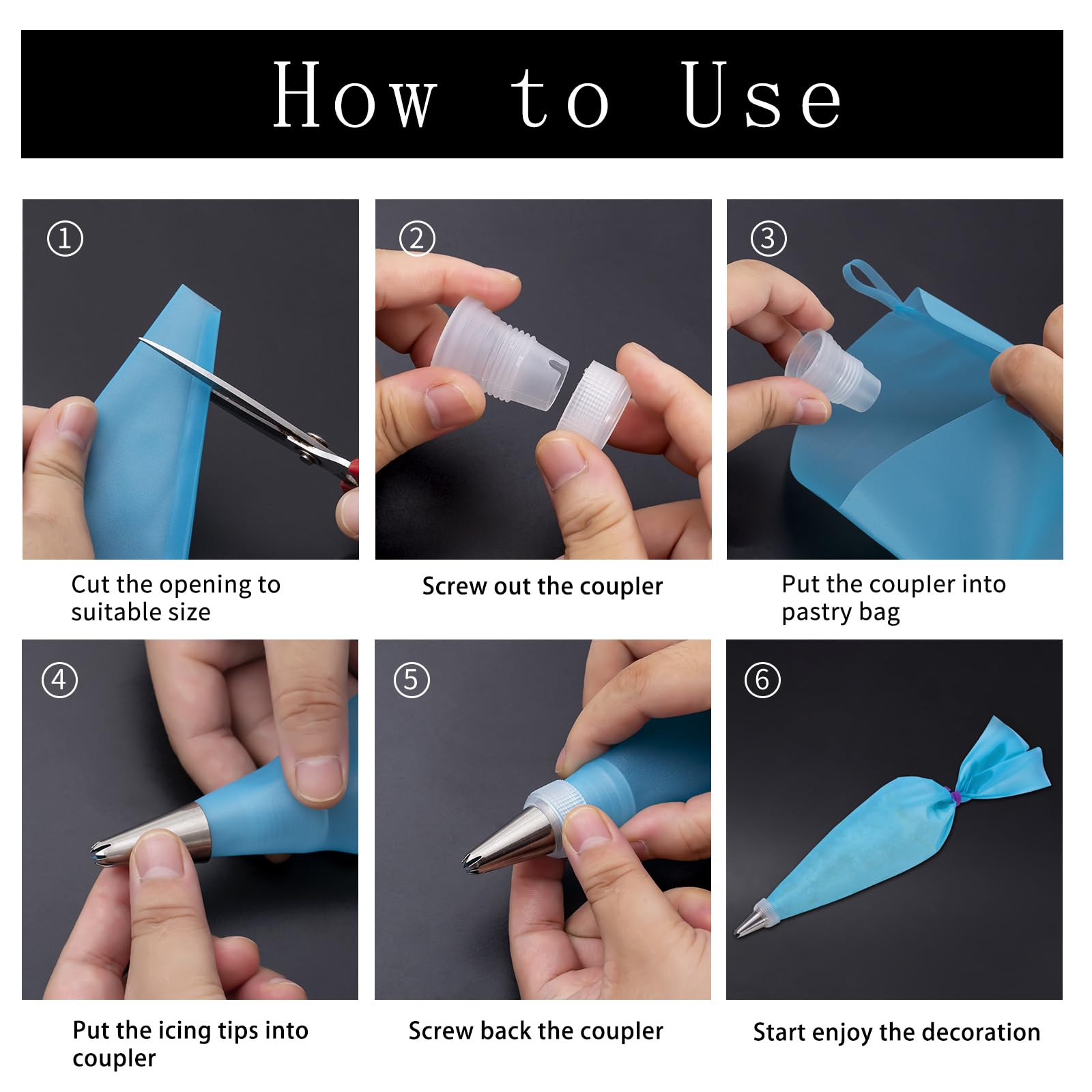 How to Use

①

Cut the opening to suitable size

②

Screw out the coupler

③

Put the coupler into pastry bag

④

Put the icing tips into coupler

⑤

Screw back the coupler

⑥

Start enjoy the decoration