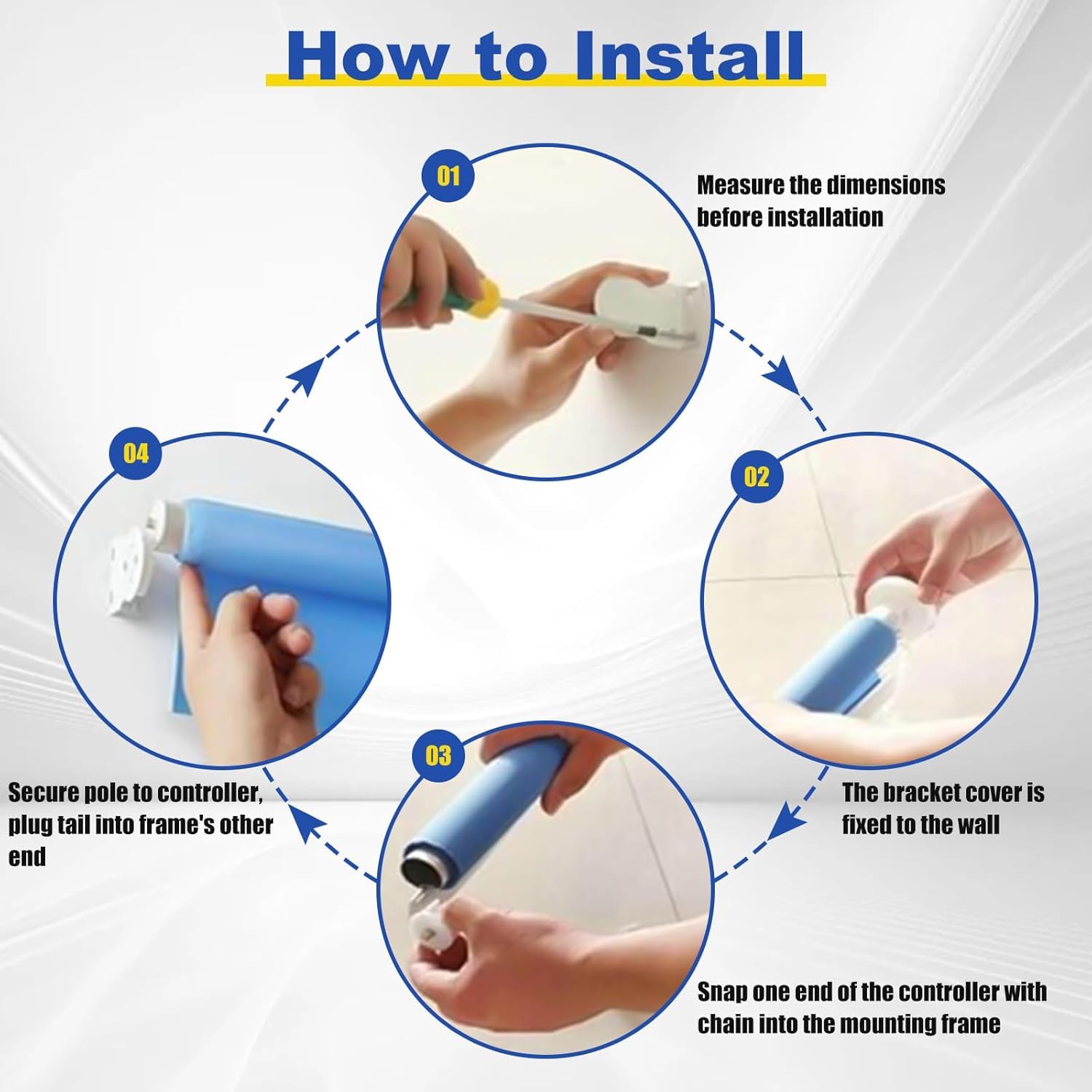 How to Install

01

Measure the dimensions before installation

02

The bracket cover is fixed to the wall

03

Snap one end of the controller with chain into the mounting frame

04

Secure pole to controller, plug tail into frame's other end