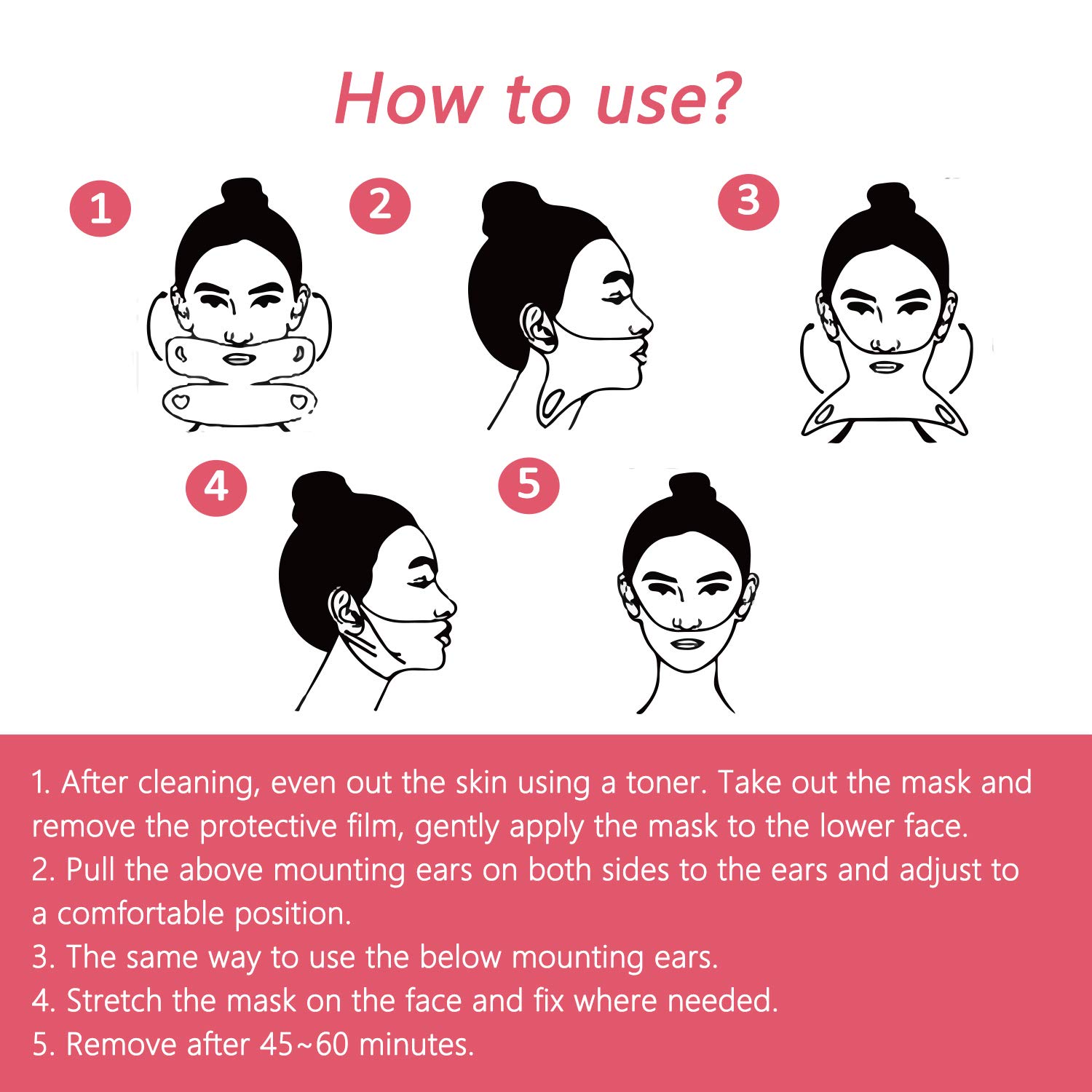 How to use?

1

2

3

4

5

1. After cleaning, even out the skin using a toner. Take out the mask and remove the protective film, gently apply the mask to the lower face.
2. Pull the above mounting ears on both sides to the ears and adjust to a comfortable position.
3. The same way to use the below mounting ears.
4. Stretch the mask on the face and fix where needed.
5. Remove after 45~60 minutes.