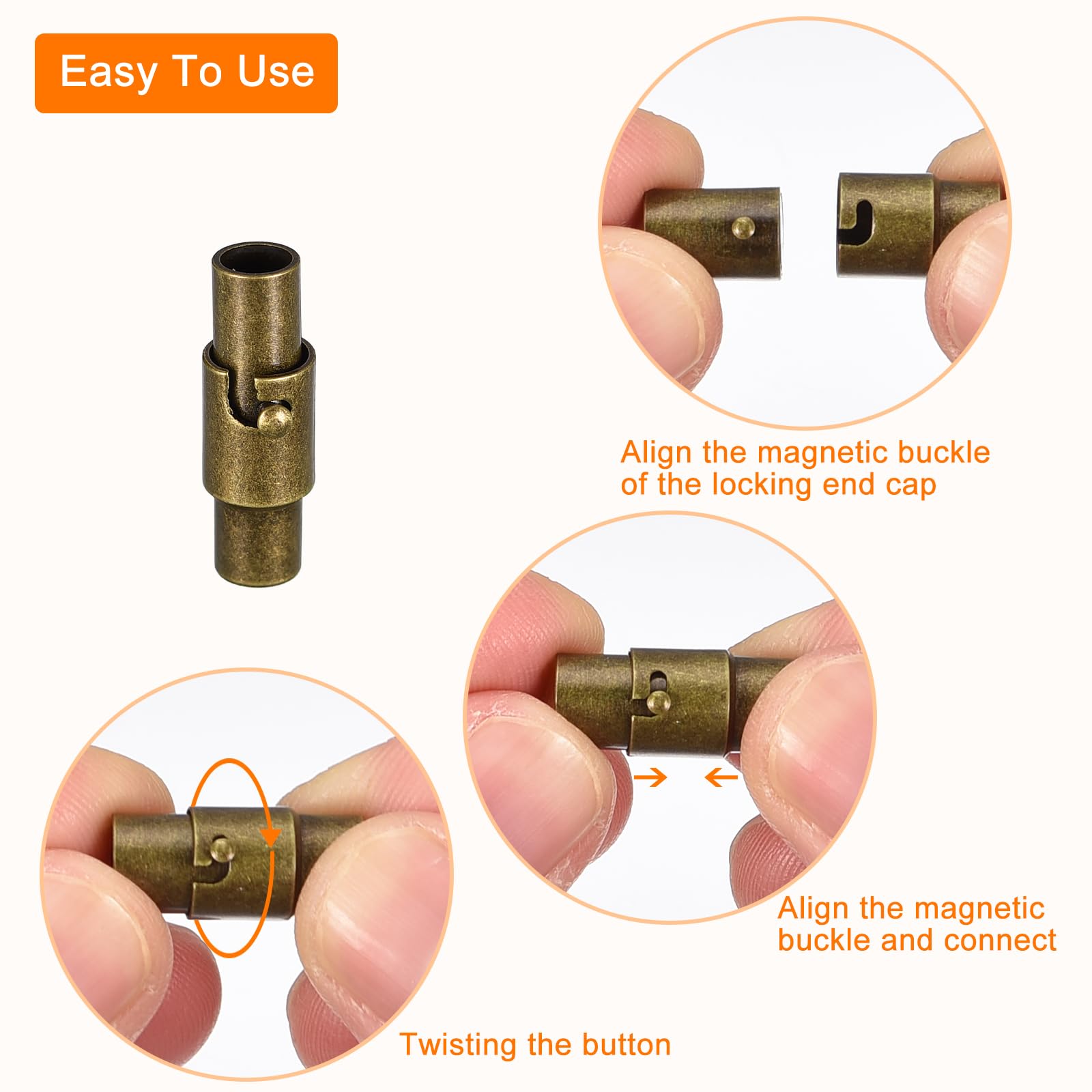 Easy To Use

Align the magnetic buckle of the locking end cap

Align the magnetic buckle and connect

Twisting the button