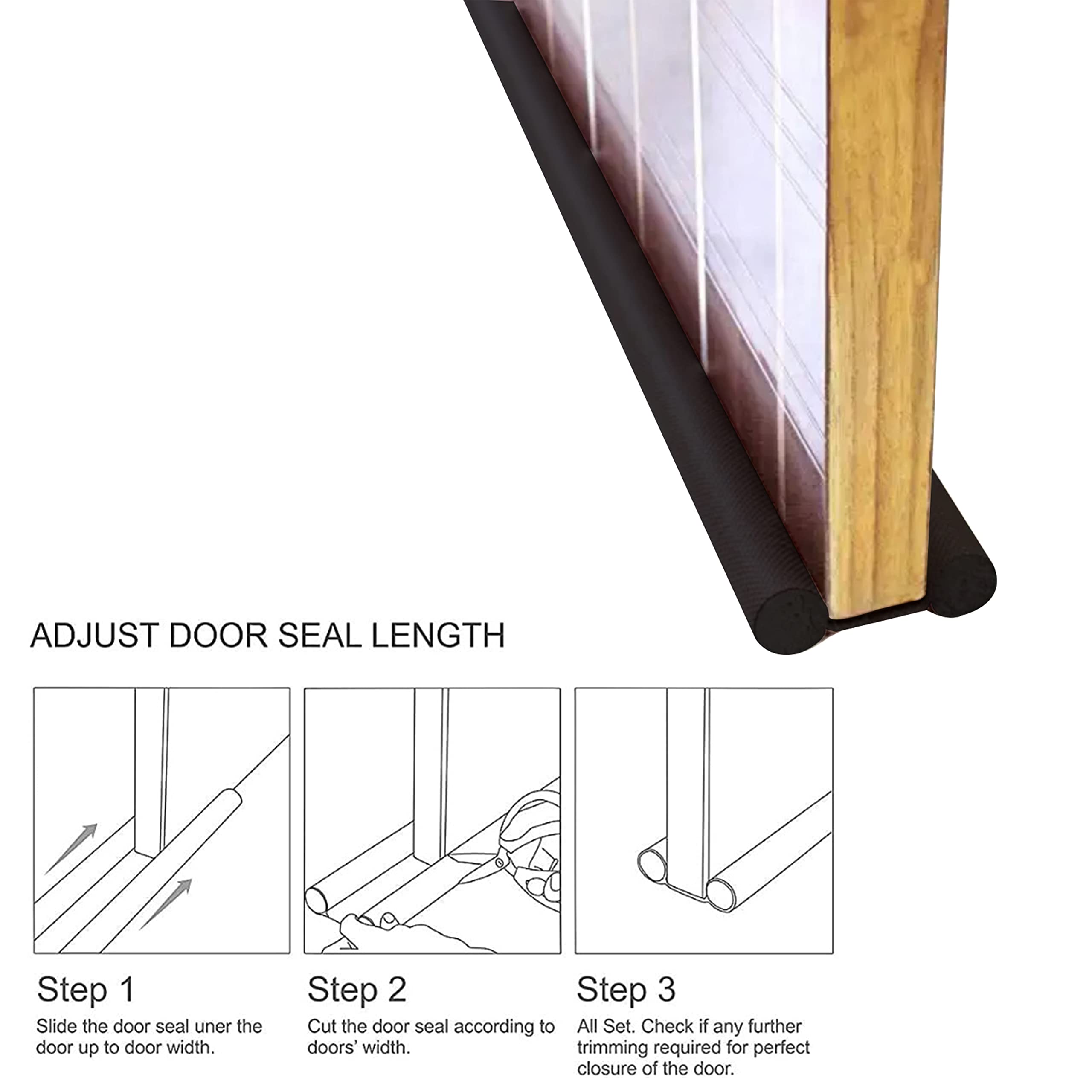 ADJUST DOOR SEAL LENGTH

Step 1
Slide the door seal uner the door up to door width.

Step 2
Cut the door seal according to doors' width.

Step 3
All Set. Check if any further trimming required for perfect closure of the door.