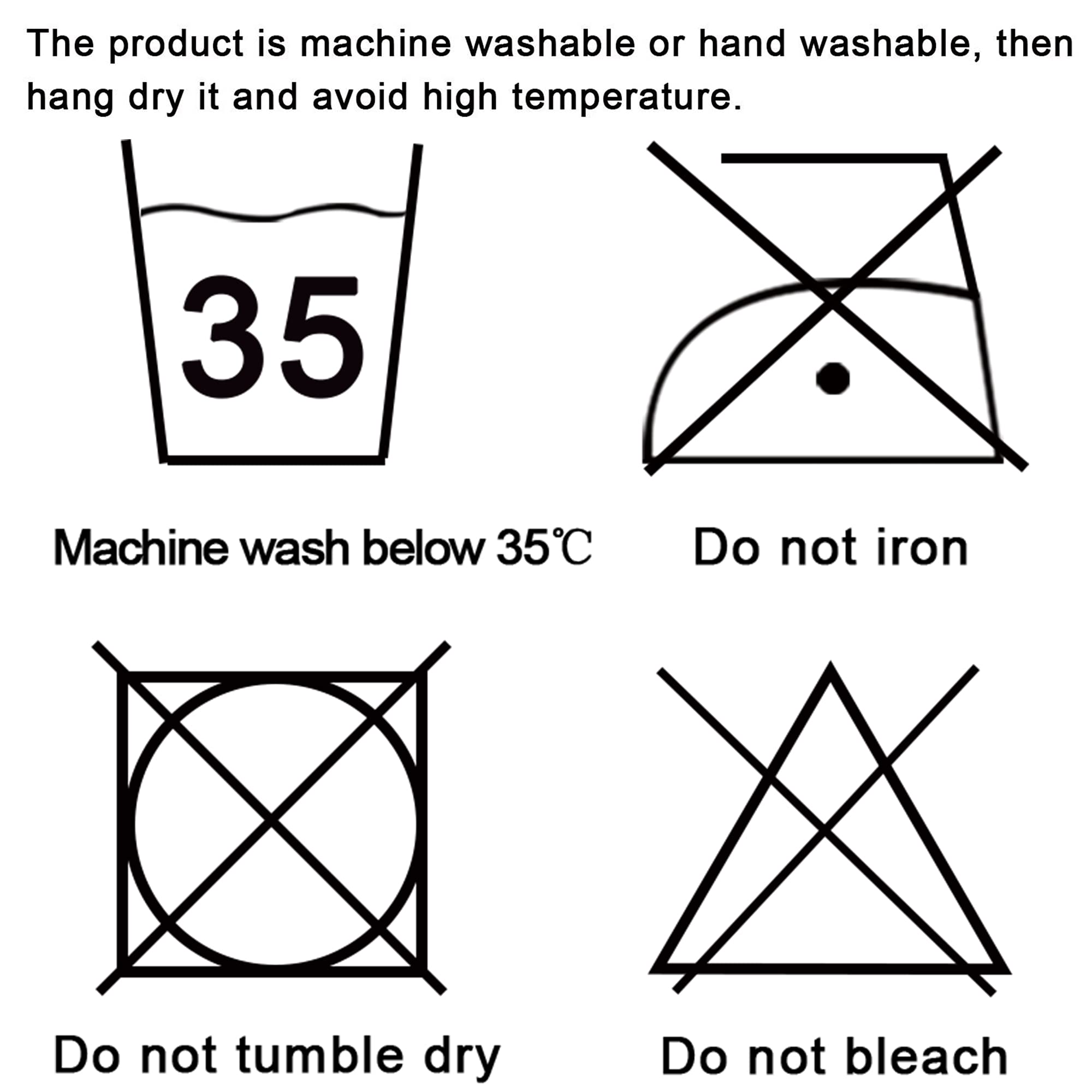 The product is machine washable or hand washable, then hang dry it and avoid high temperature.

35

Machine wash below 35℃

Do not iron

Do not tumble dry

Do not bleach