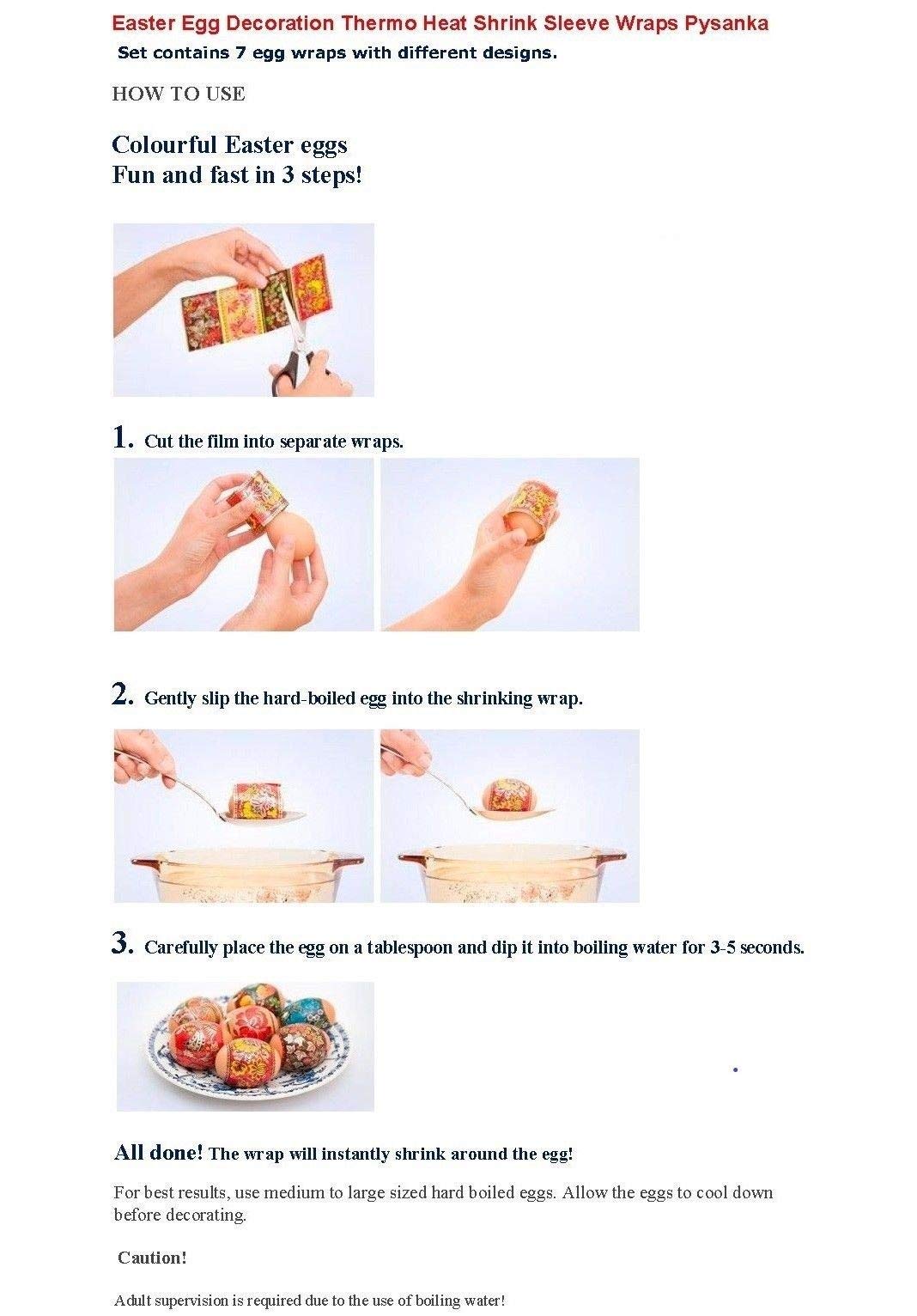 Easter Egg Decoration Thermo Heat Shrink Sleeve Wraps Pysanka

Set contains 7 egg wraps with different designs.

HOW TO USE

Colourful Easter eggs
Fun and fast in 3 steps!

1. Cut the film into separate wraps.

2. Gently slip the hard-boiled egg into the shrinking wrap.

3. Carefully place the egg on a tablespoon and dip it into boiling water for 3-5 seconds.

All done! The wrap will instantly shrink around the egg!

For best results, use medium to large sized hard boiled eggs. Allow the eggs to cool down before decorating.

Caution!

Adult supervision is required due to the use of boiling water!