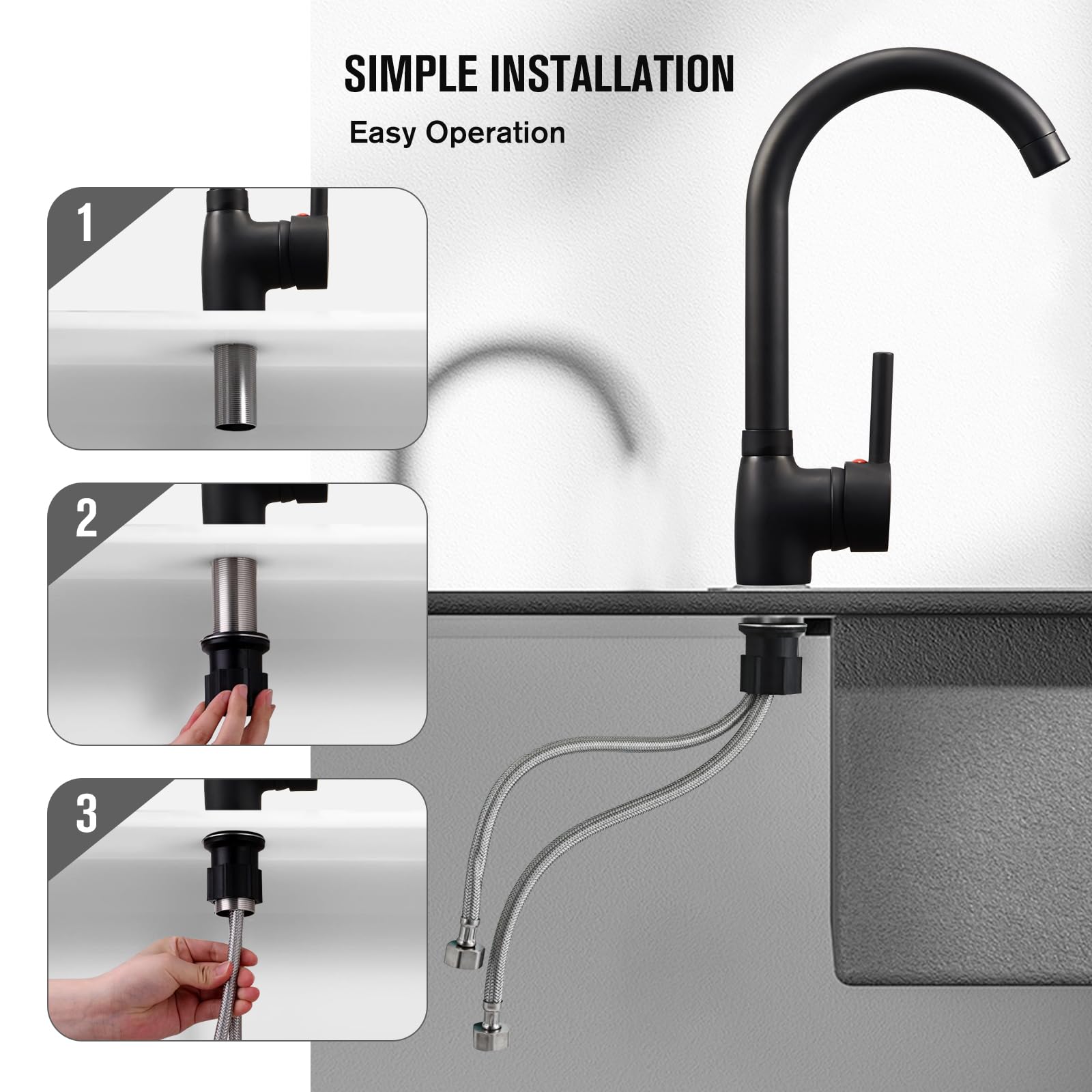 SIMPLE INSTALLATION
Easy Operation

1

2

3