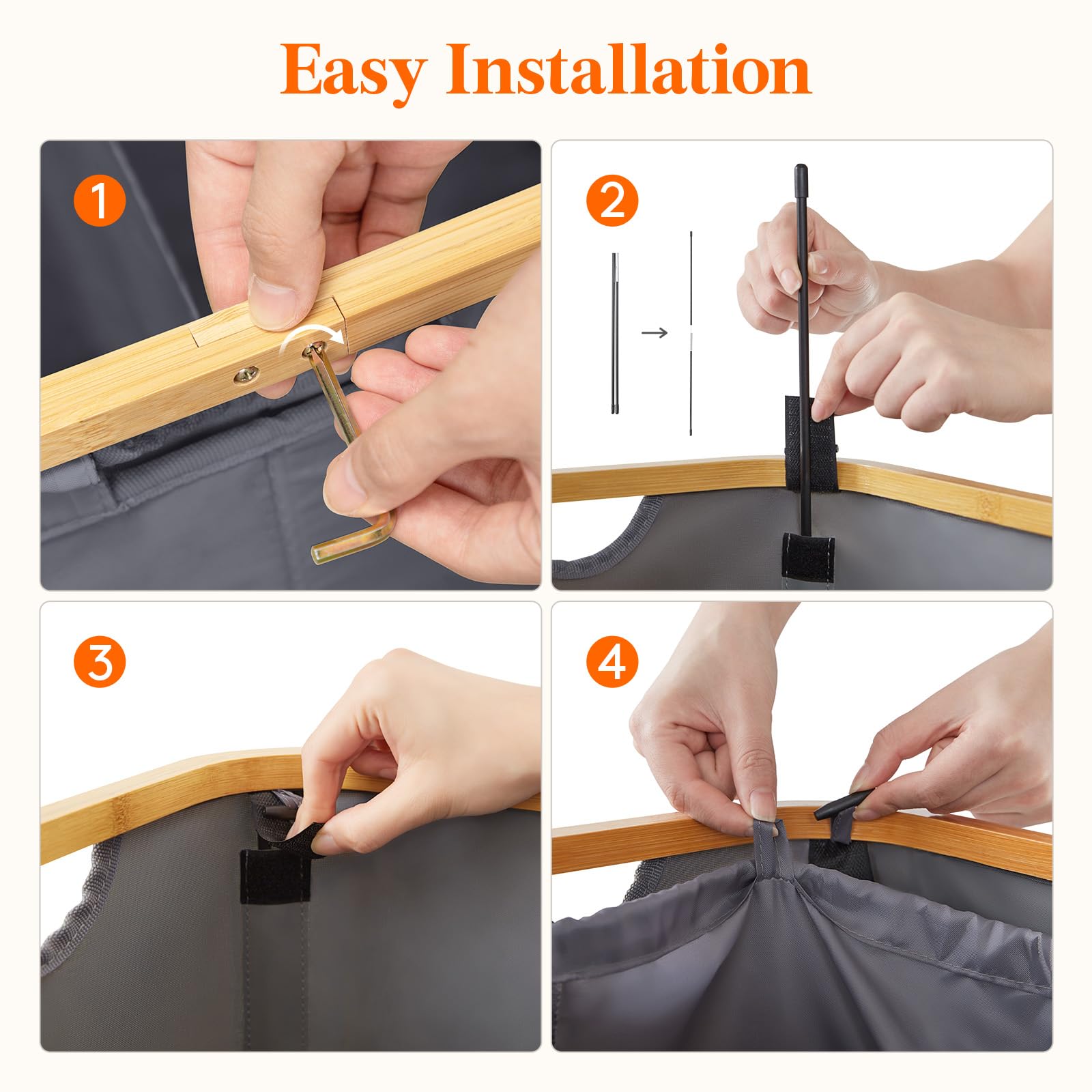 Easy Installation

1

2

3

4