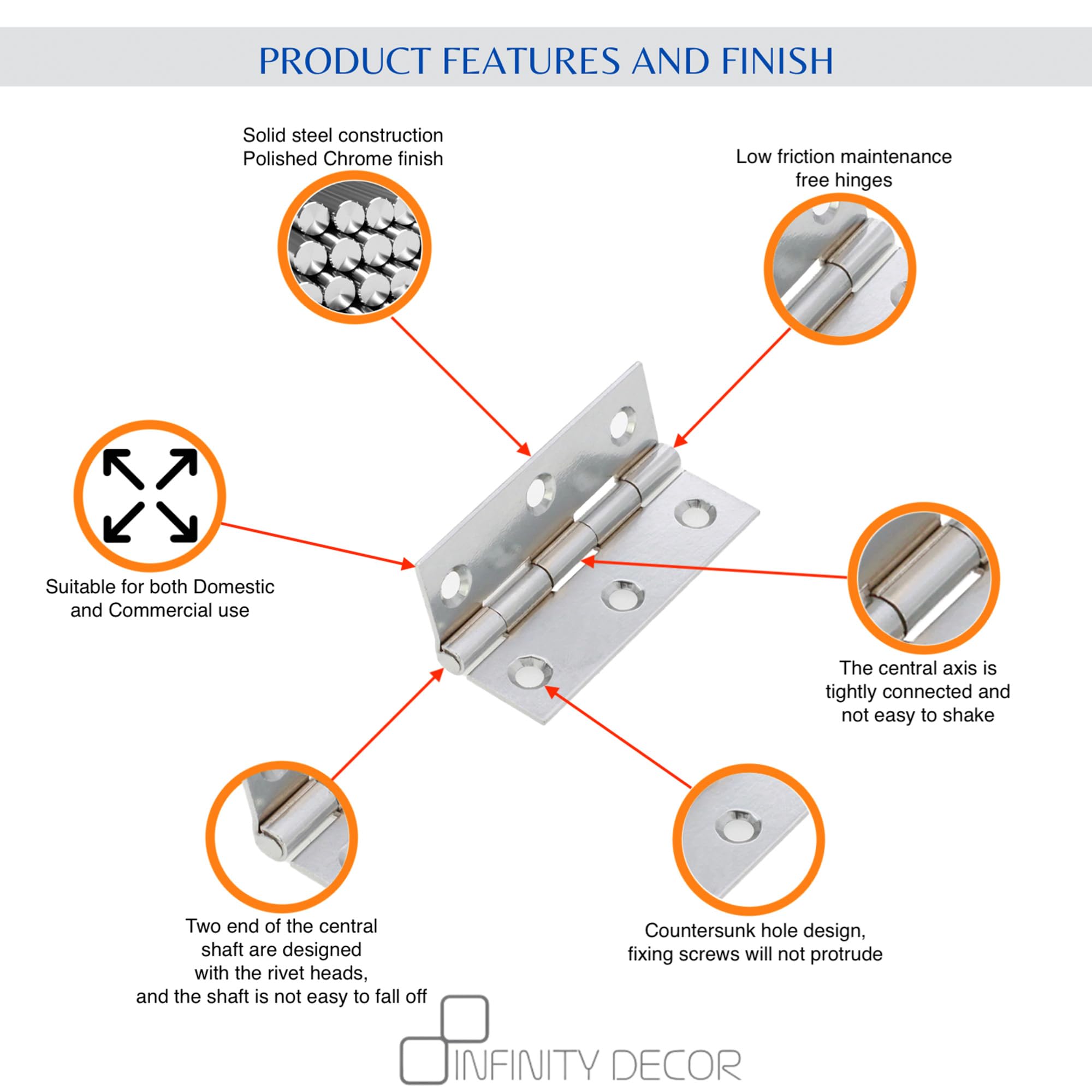 PRODUCT FEATURES AND FINISH

Solid steel construction
Polished Chrome finish

Low friction maintenance
free hinges

Suitable for both Domestic
and Commercial use

The central axis is
tightly connected and
not easy to shake

Two end of the central
shaft are designed
with the rivet heads,
and the shaft is not easy to fall off

Countersunk hole design,
fixing screws will not protrude

INFINITY DECOR