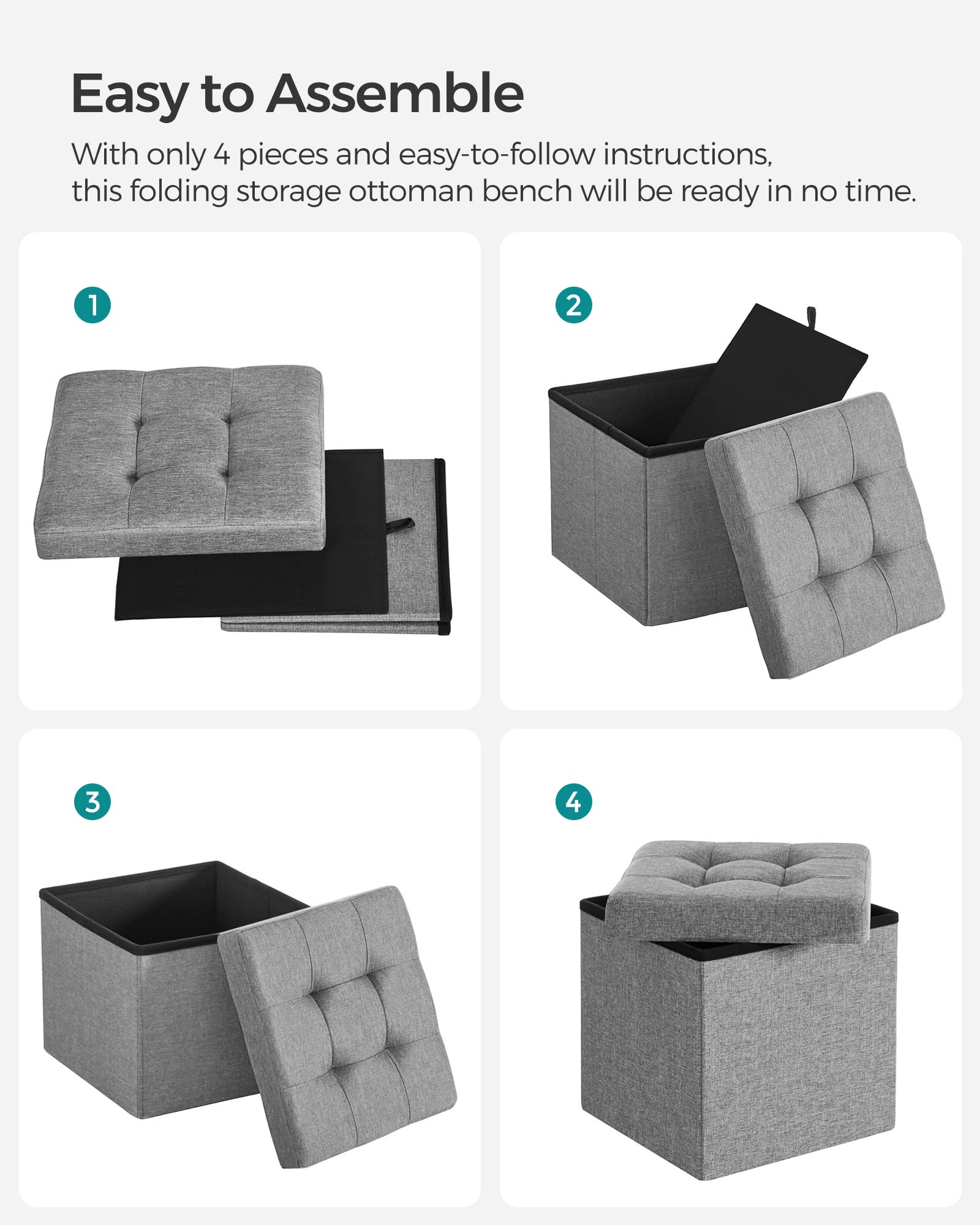 Easy to Assemble

With only 4 pieces and easy-to-follow instructions, this folding storage ottoman bench will be ready in no time.

1

2

3

4