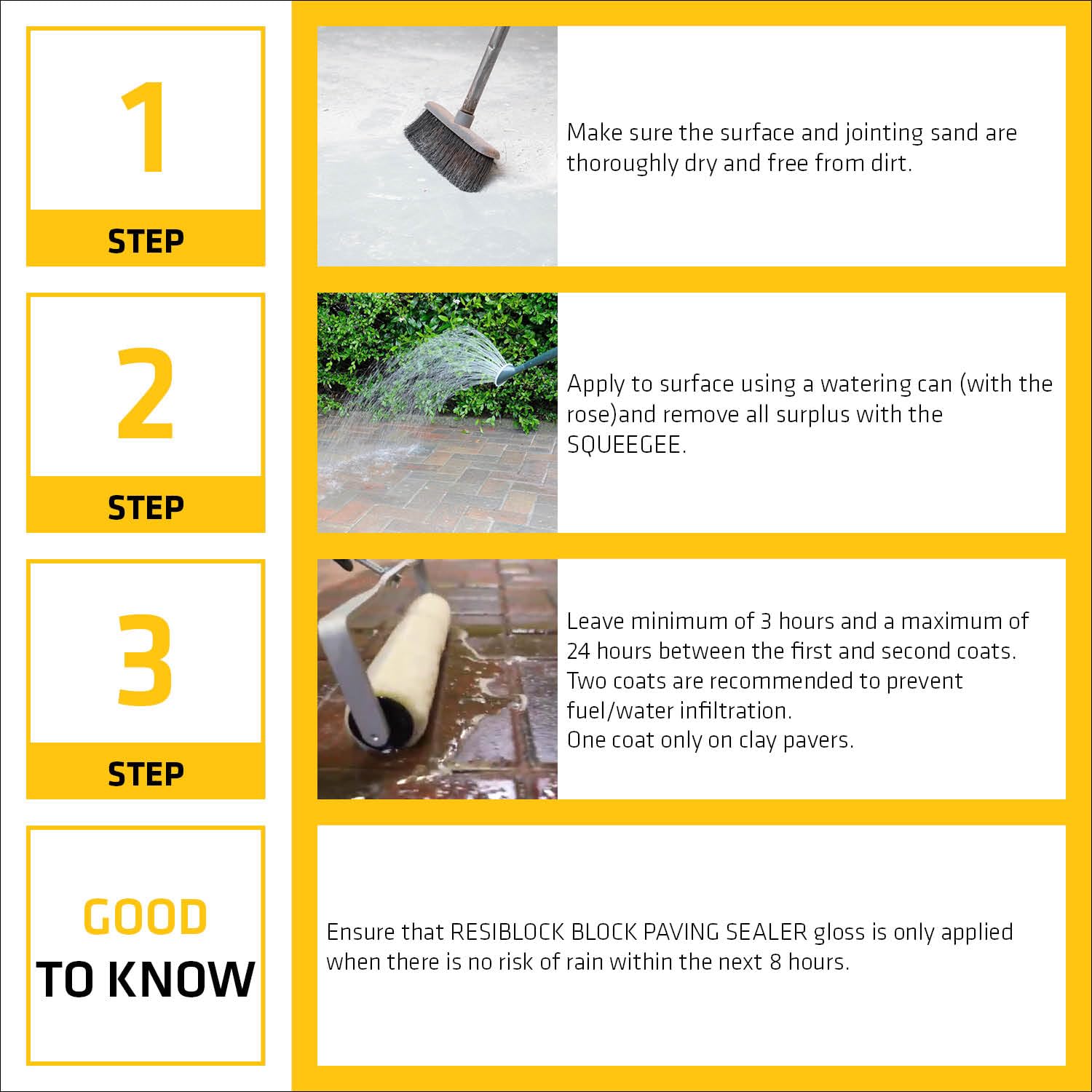 1

STEP

Make sure the surface and jointing sand are thoroughly dry and free from dirt.

2

STEP

Apply to surface using a watering can (with the rose)and remove all surplus with the SQUEEGEE.

3

STEP

Leave minimum of 3 hours and a maximum of 24 hours between the first and second coats.
Two coats are recommended to prevent fuel/water infiltration.
One coat only on clay pavers.

GOOD TO KNOW

Ensure that RESIBLOCK BLOCK PAVING SEALER gloss is only applied when there is no risk of rain within the next 8 hours.