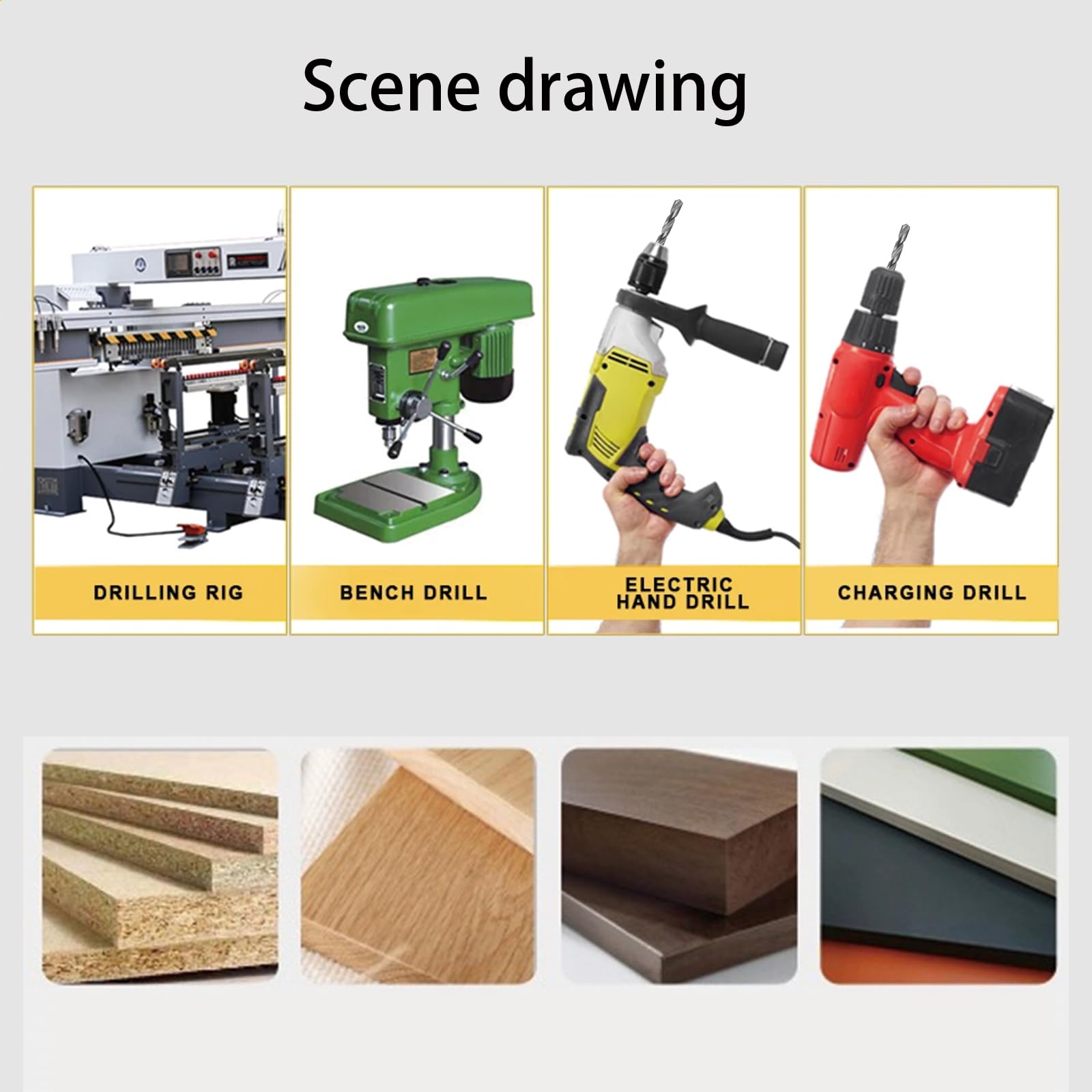 Scene drawing

DRILLING RIG

BENCH DRILL

ELECTRIC HAND DRILL

CHARGING DRILL