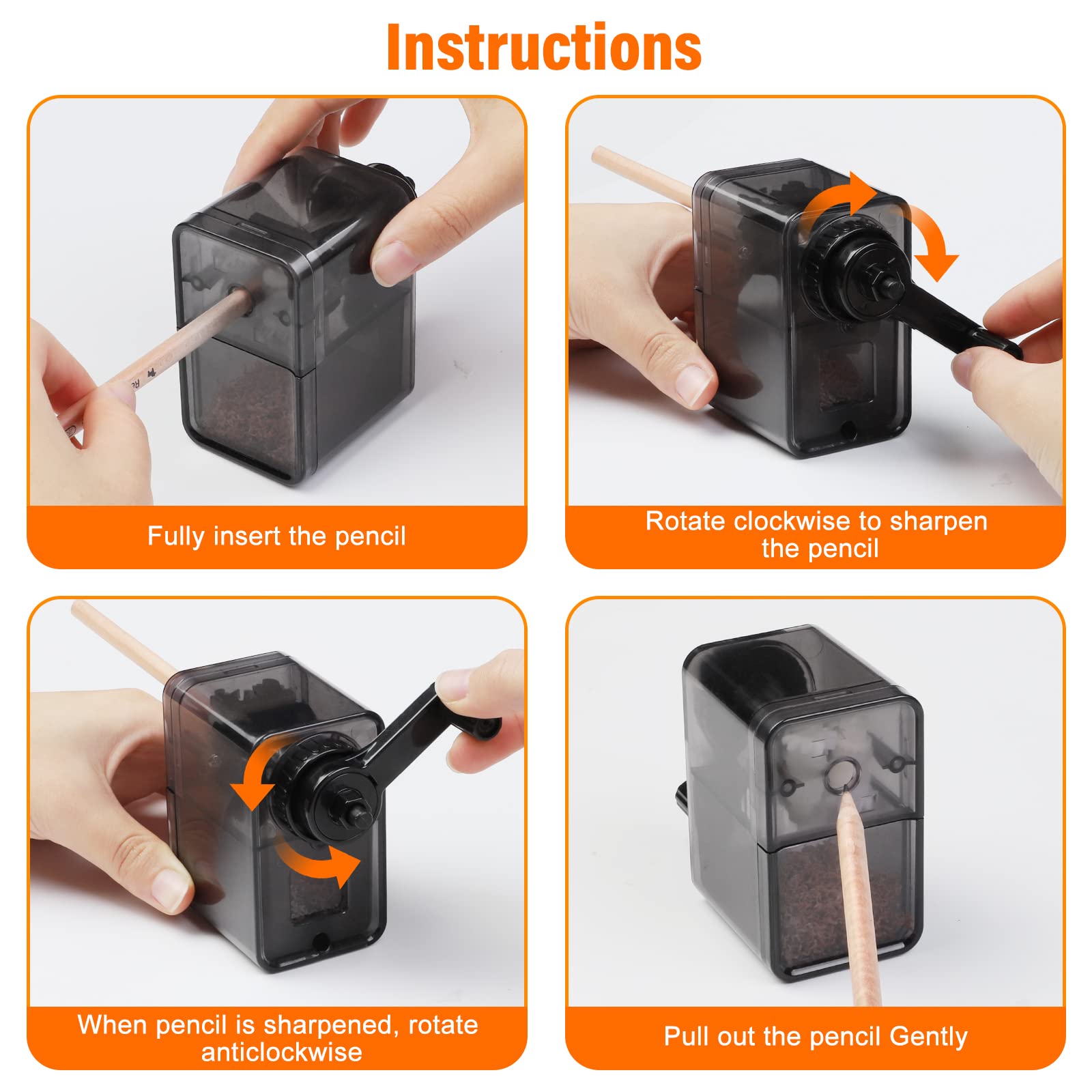 Instructions

Fully insert the pencil

Rotate clockwise to sharpen the pencil

When pencil is sharpened, rotate anticlockwise

Pull out the pencil Gently