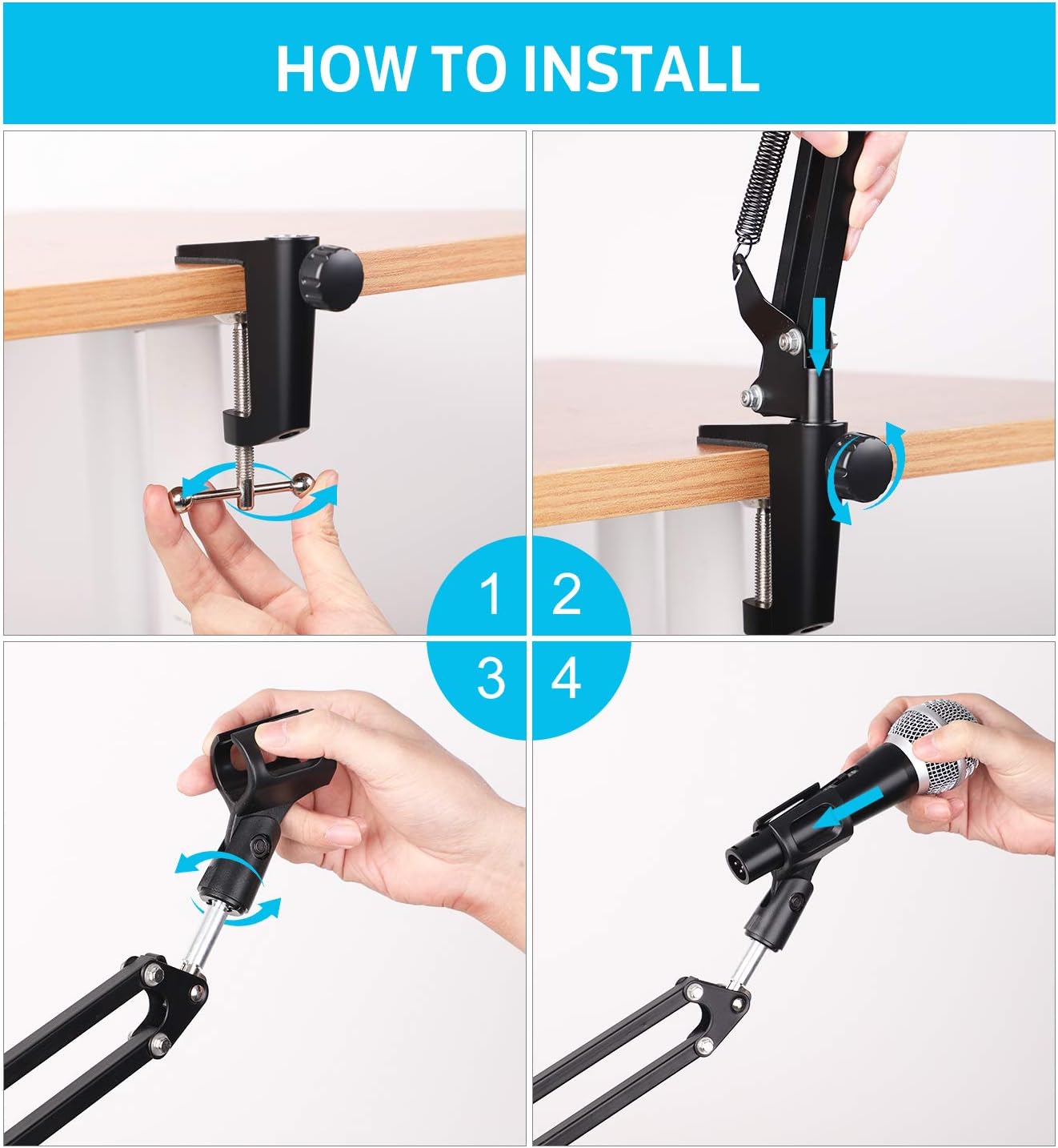 HOW TO INSTALL

1

2

3

4