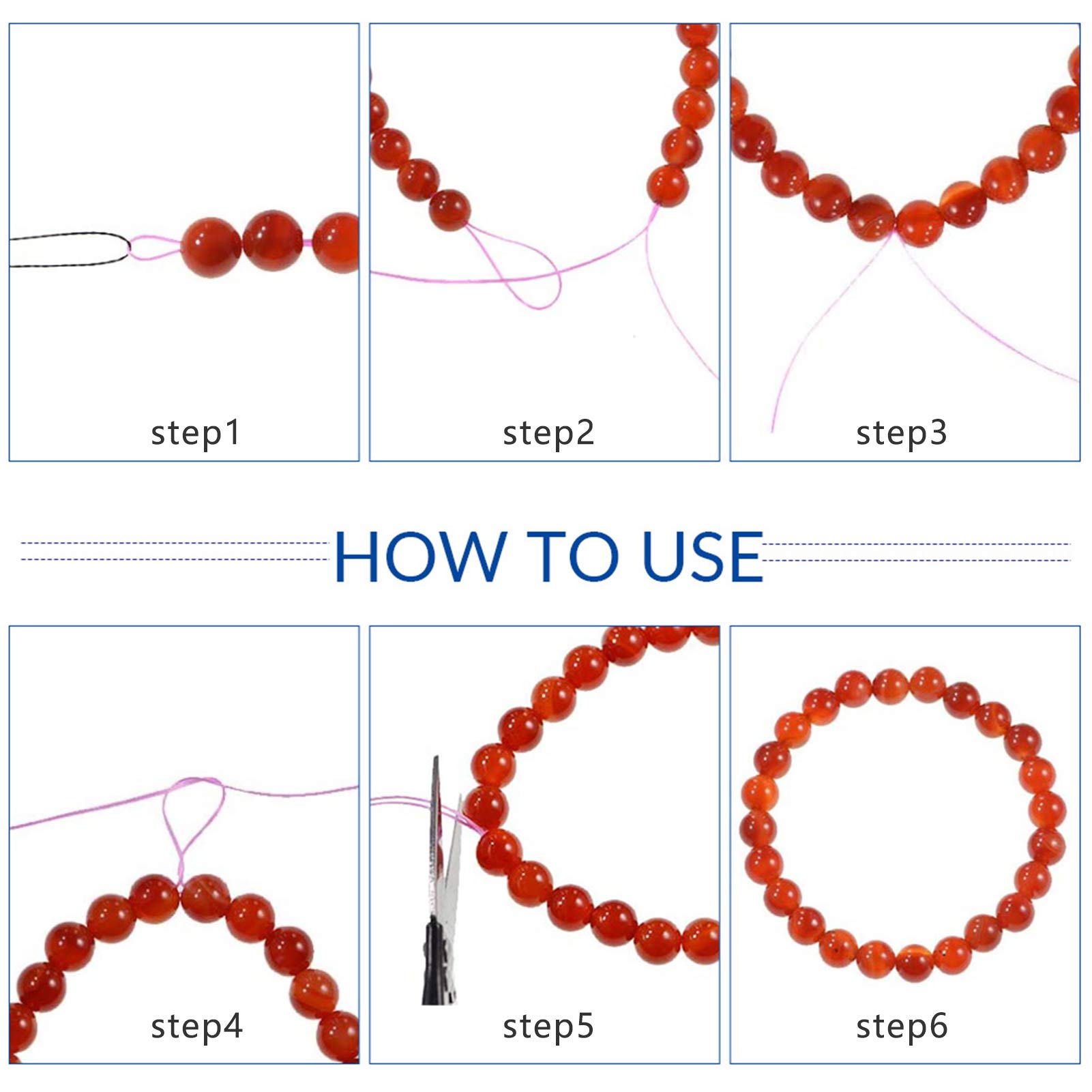 step1

step2

step3

HOW TO USE

step4

step5

step6