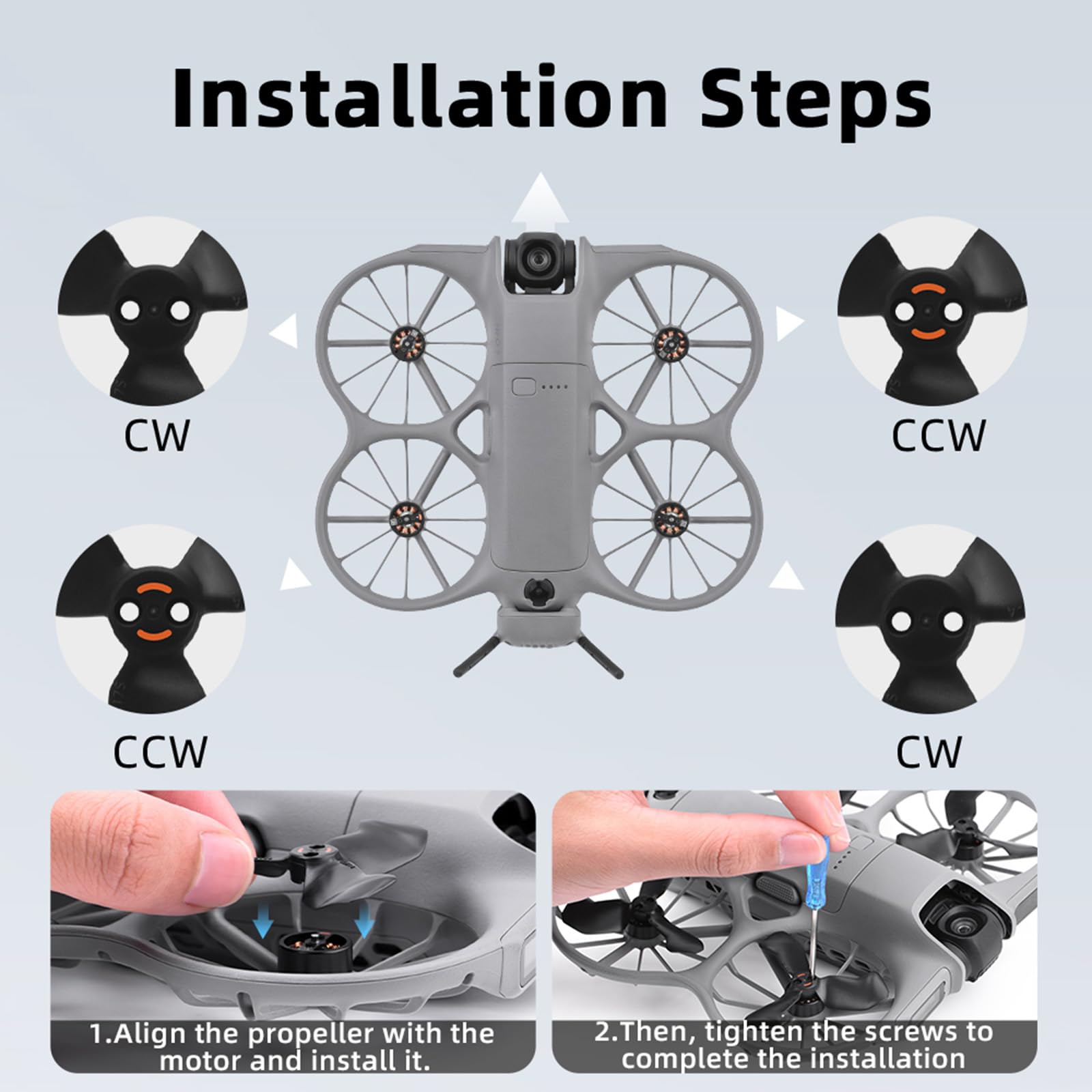 Installation Steps

CW

CCW

CCW

CW

1.Align the propeller with the motor and install it.

2.Then, tighten the screws to complete the installation