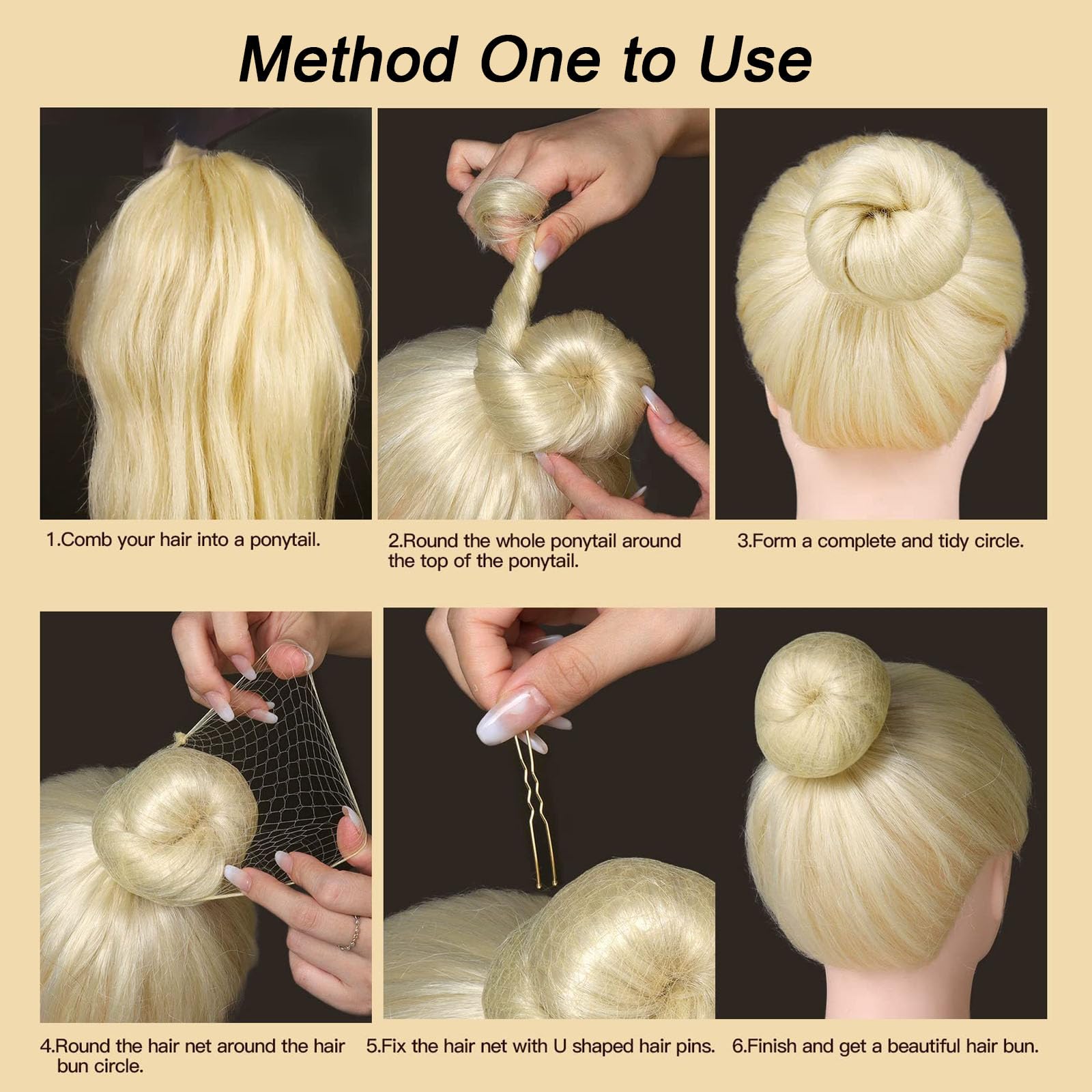 Method One to Use

1.Comb your hair into a ponytail.

2.Round the whole ponytail around the top of the ponytail.

3.Form a complete and tidy circle.

4.Round the hair net around the hair bun circle.

5.Fix the hair net with U shaped hair pins.

6.Finish and get a beautiful hair bun.