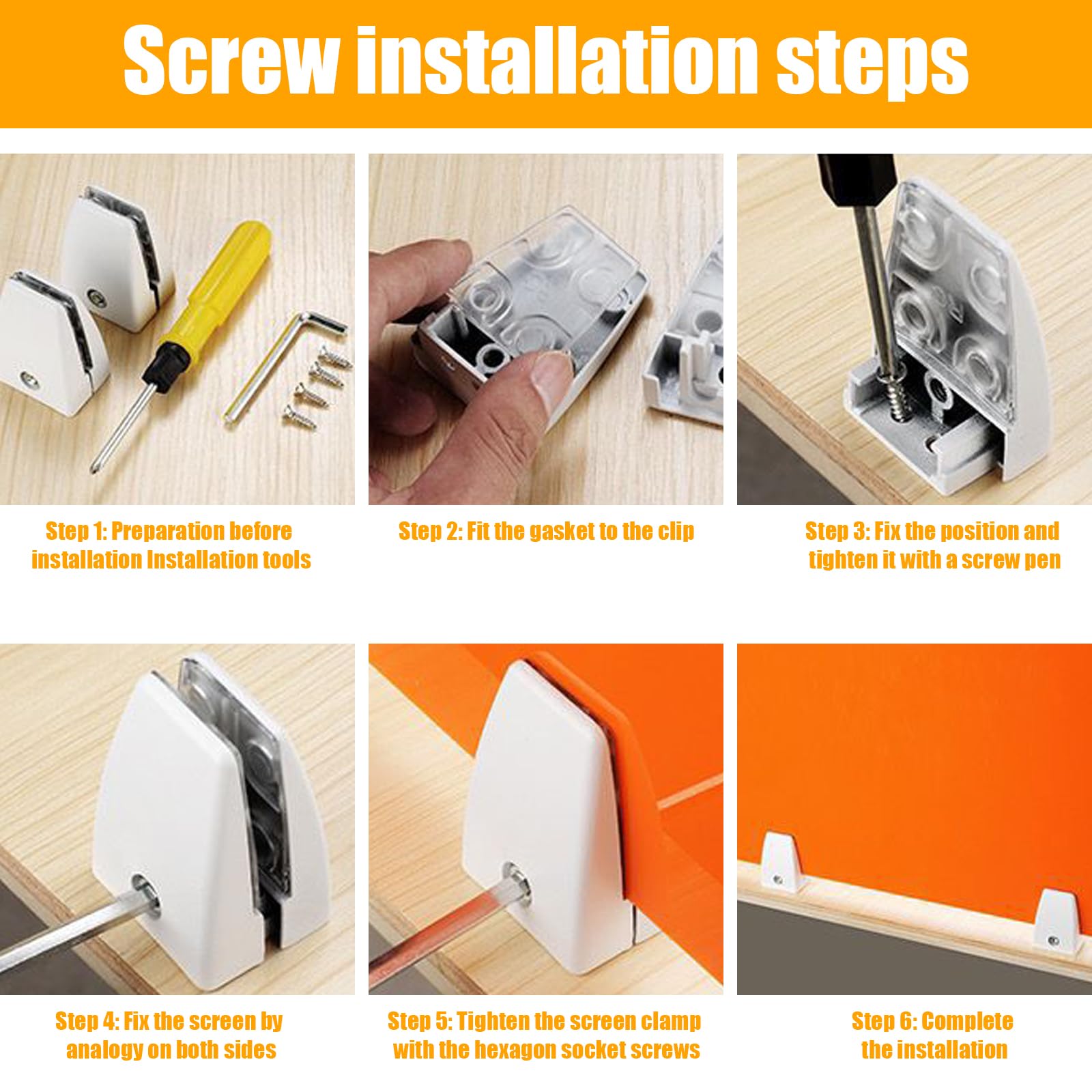 Screw installation steps

Step 1: Preparation before installation Installation tools

Step 2: Fit the gasket to the clip

Step 3: Fix the position and tighten it with a screw pen

Step 4: Fix the screen by analogy on both sides

Step 5: Tighten the screen clamp with the hexagon socket screws

Step 6: Complete the installation