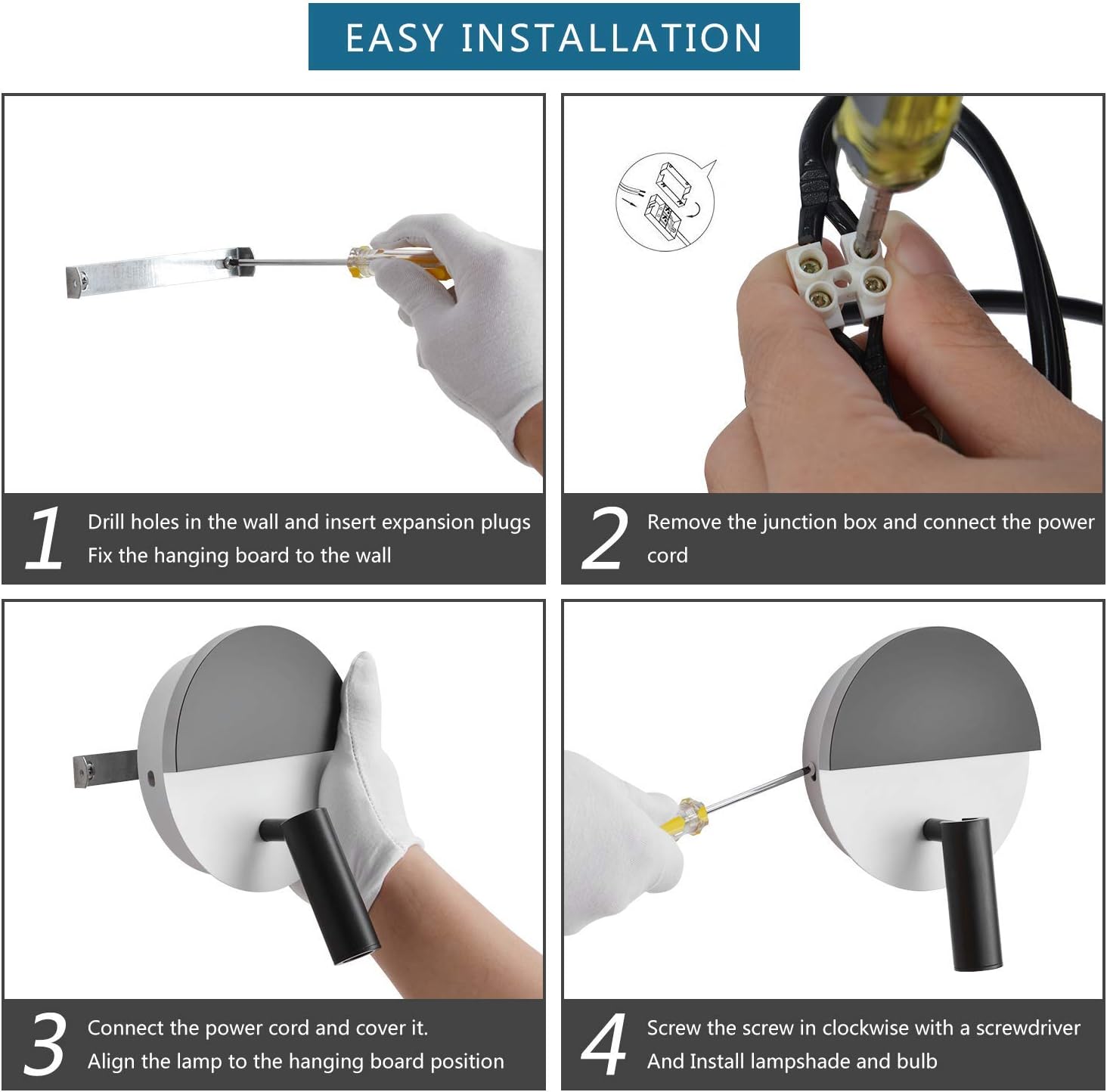 EASY INSTALLATION

1 Drill holes in the wall and insert expansion plugs
Fix the hanging board to the wall

2 Remove the junction box and connect the power cord

3 Connect the power cord and cover it.
Align the lamp to the hanging board position

4 Screw the screw in clockwise with a screwdriver
And Install lampshade and bulb