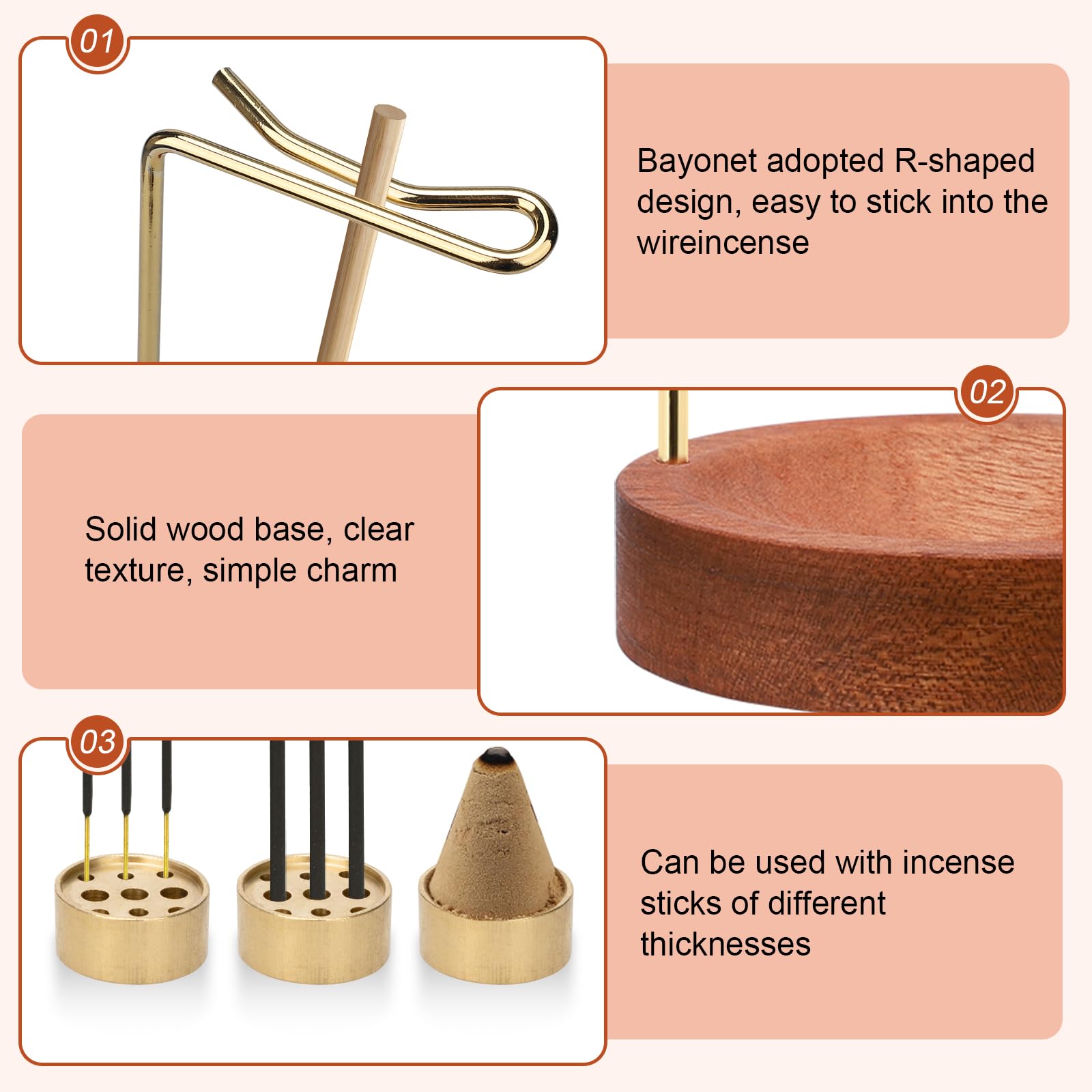 01

Bayonet adopted R-shaped design, easy to stick into the wireincense

02

Solid wood base, clear texture, simple charm

03

Can be used with incense sticks of different thicknesses