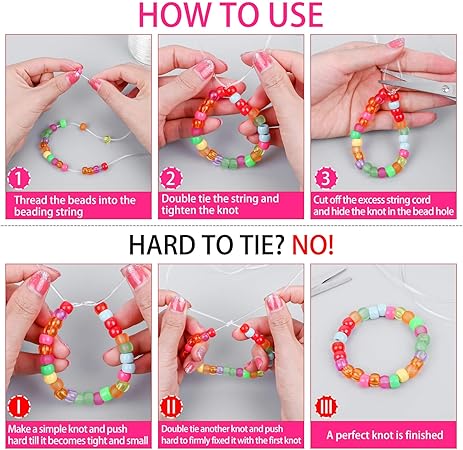 HOW TO USE

1
Thread the beads into the beading string

2
Double tie the string and tighten the knot

3
Cut off the excess string cord and hide the knot in the bead hole

HARD TO TIE? NO!

I
Make a simple knot and push hard till it becomes tight and small

II
Double tie another knot and push hard to firmly fixed it with the first knot

III
A perfect knot is finished