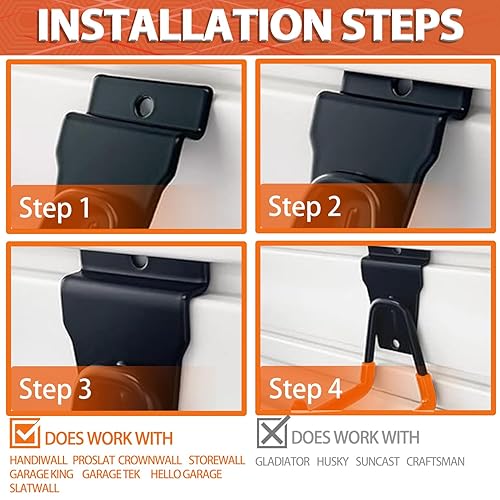 INSTALLATION STEPS

Step 1

Step 2

Step 3

Step 4

DOES WORK WITH

HANDIWALL PROSLAT CROWNWALL STOREWALL GARAGE KING GARAGE TEK HELLO GARAGE SLATWALL

DOES WORK WITH

GLADIATOR HUSKY SUNCAST CRAFTSMAN