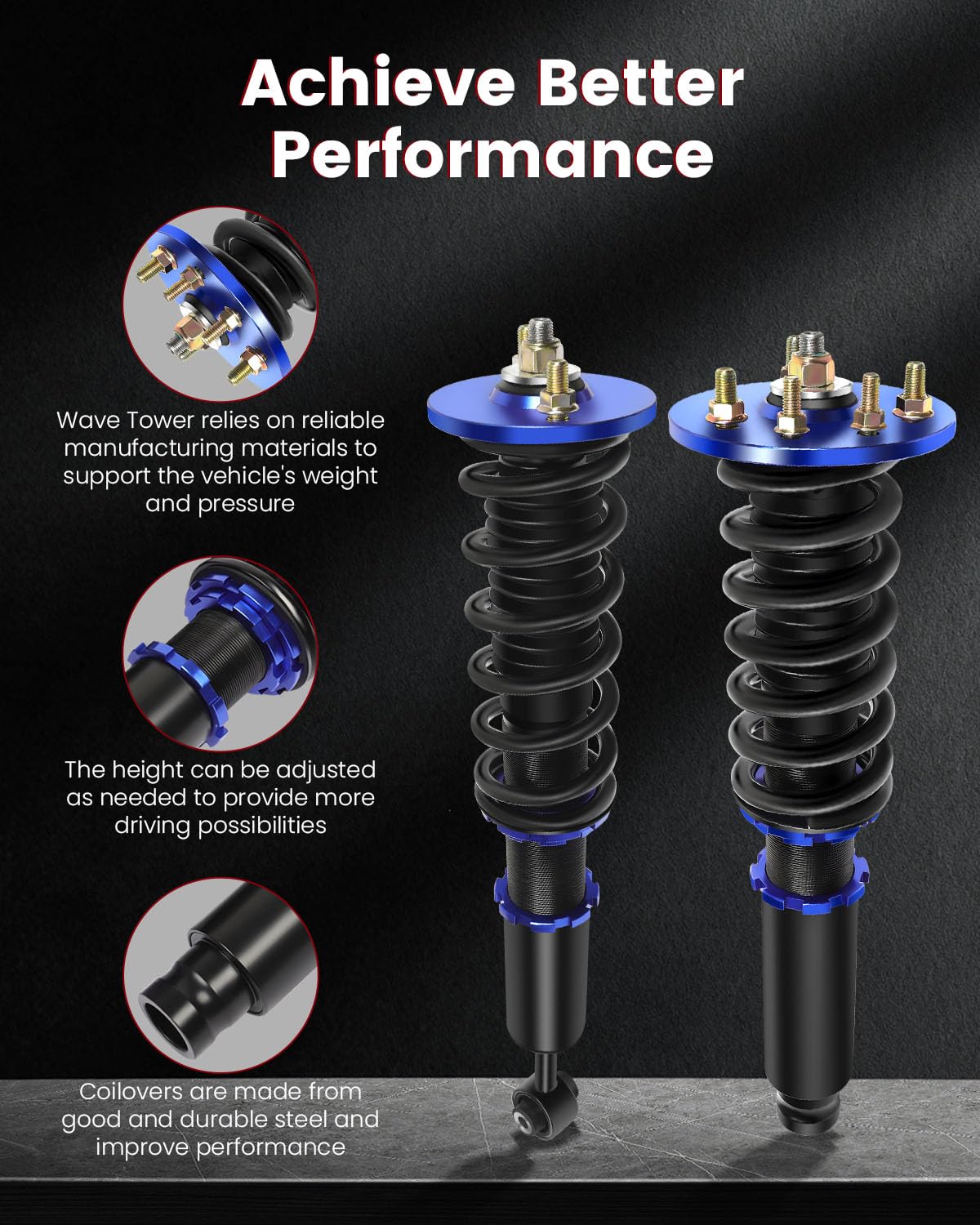 Achieve Better Performance

Wave Tower relies on reliable manufacturing materials to support the vehicle's weight and pressure

The height can be adjusted as needed to provide more driving possibilities

Coilovers are made from good and durable steel and improve performance