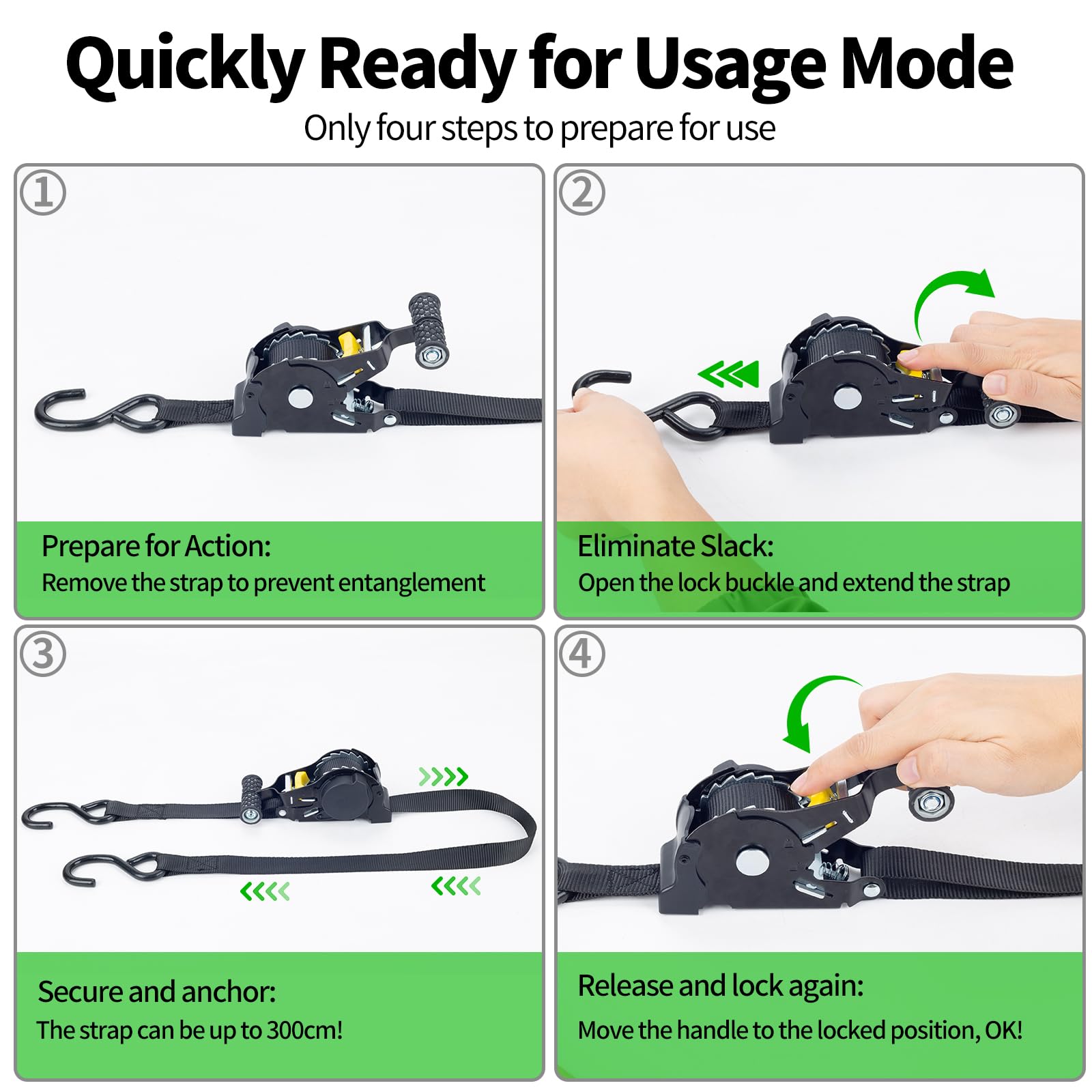 Quickly Ready for Usage Mode
Only four steps to prepare for use

①
Prepare for Action:
Remove the strap to prevent entanglement

②
Eliminate Slack:
Open the lock buckle and extend the strap

③
Secure and anchor:
The strap can be up to 300cm!

④
Release and lock again:
Move the handle to the locked position, OK!