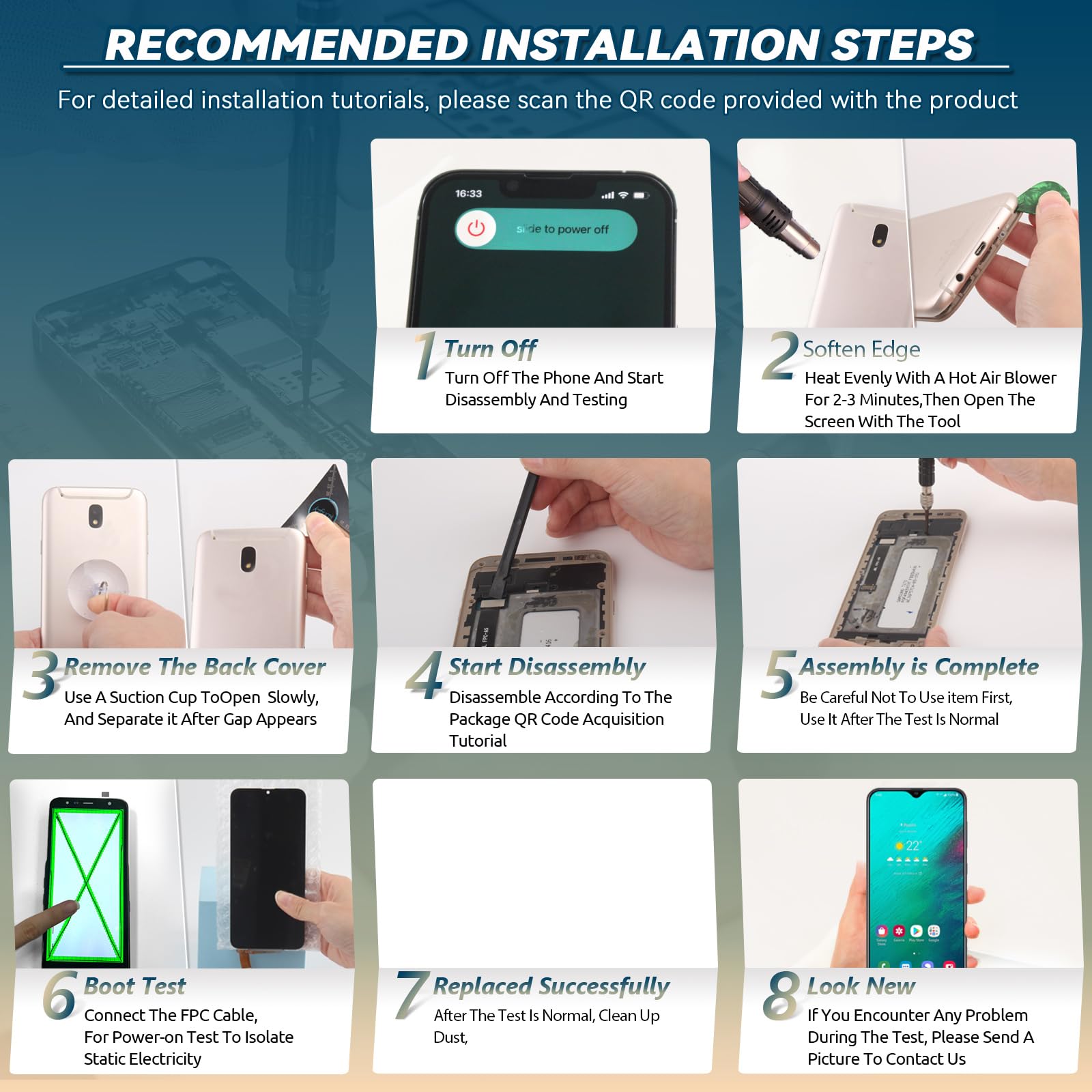 RECOMMENDED INSTALLATION STEPS

For detailed installation tutorials, please scan the QR code provided with the product

16:33

slide to power off

1 Turn Off
Turn Off The Phone And Start Disassembly And Testing

2 Soften Edge
Heat Evenly With A Hot Air Blower For 2-3 Minutes,Then Open The Screen With The Tool

3 Remove The Back Cover
Use A Suction Cup ToOpen Slowly, And Separate it After Gap Appears

4 Start Disassembly
Disassemble According To The Package QR Code Acquisition Tutorial

5 Assembly is Complete
Be Careful Not To Use item First, Use It After The Test Is Normal

6 Boot Test
Connect The FPC Cable, For Power-on Test To Isolate Static Electricity

7 Replaced Successfully
After The Test Is Normal, Clean Up Dust,

22°

8 Look New
If You Encounter Any Problem During The Test, Please Send A Picture To Contact Us