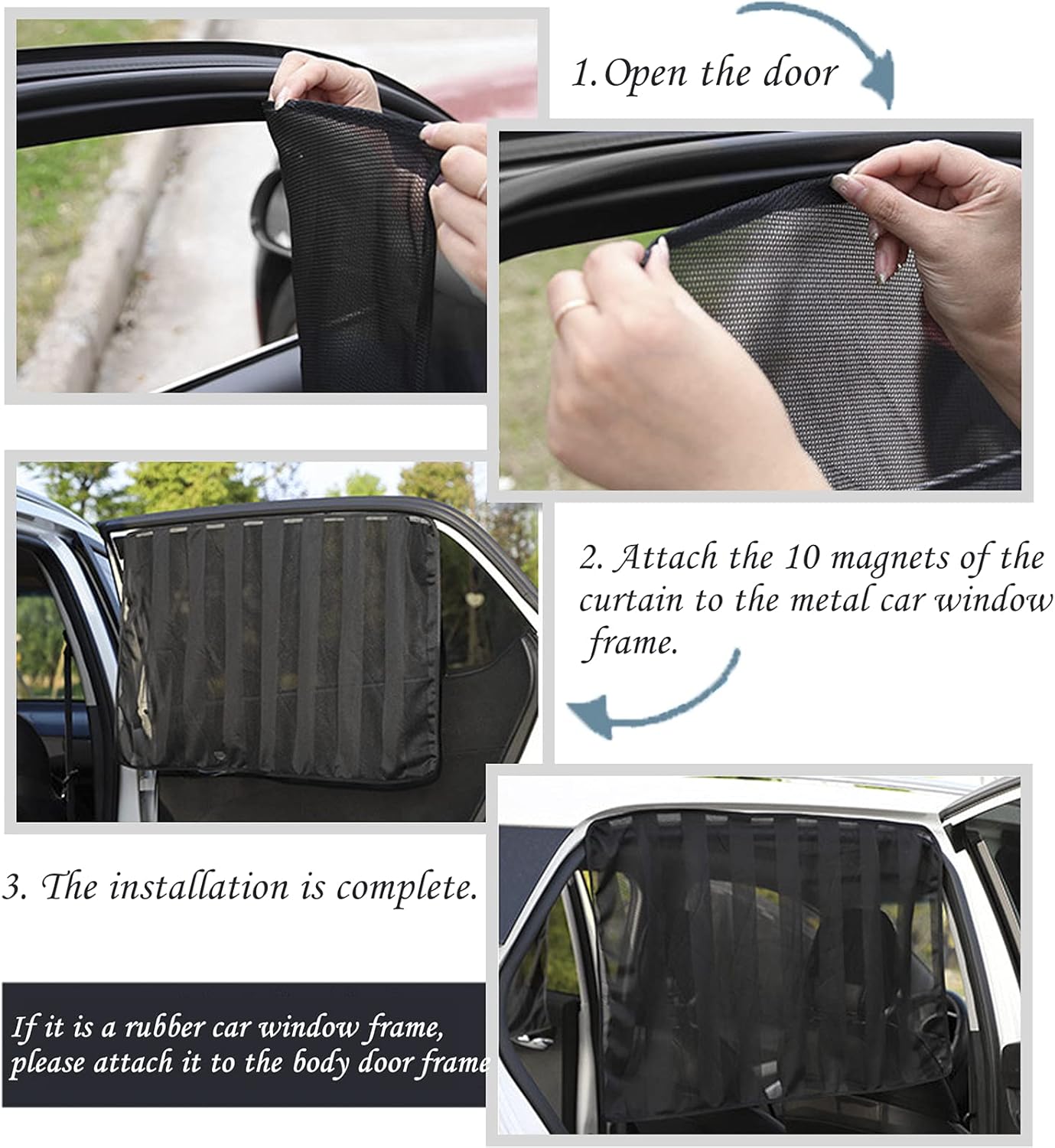 1.Open the door

2. Attach the 10 magnets of the curtain to the metal car window frame.

3. The installation is complete.

If it is a rubber car window frame, please attach it to the body door frame