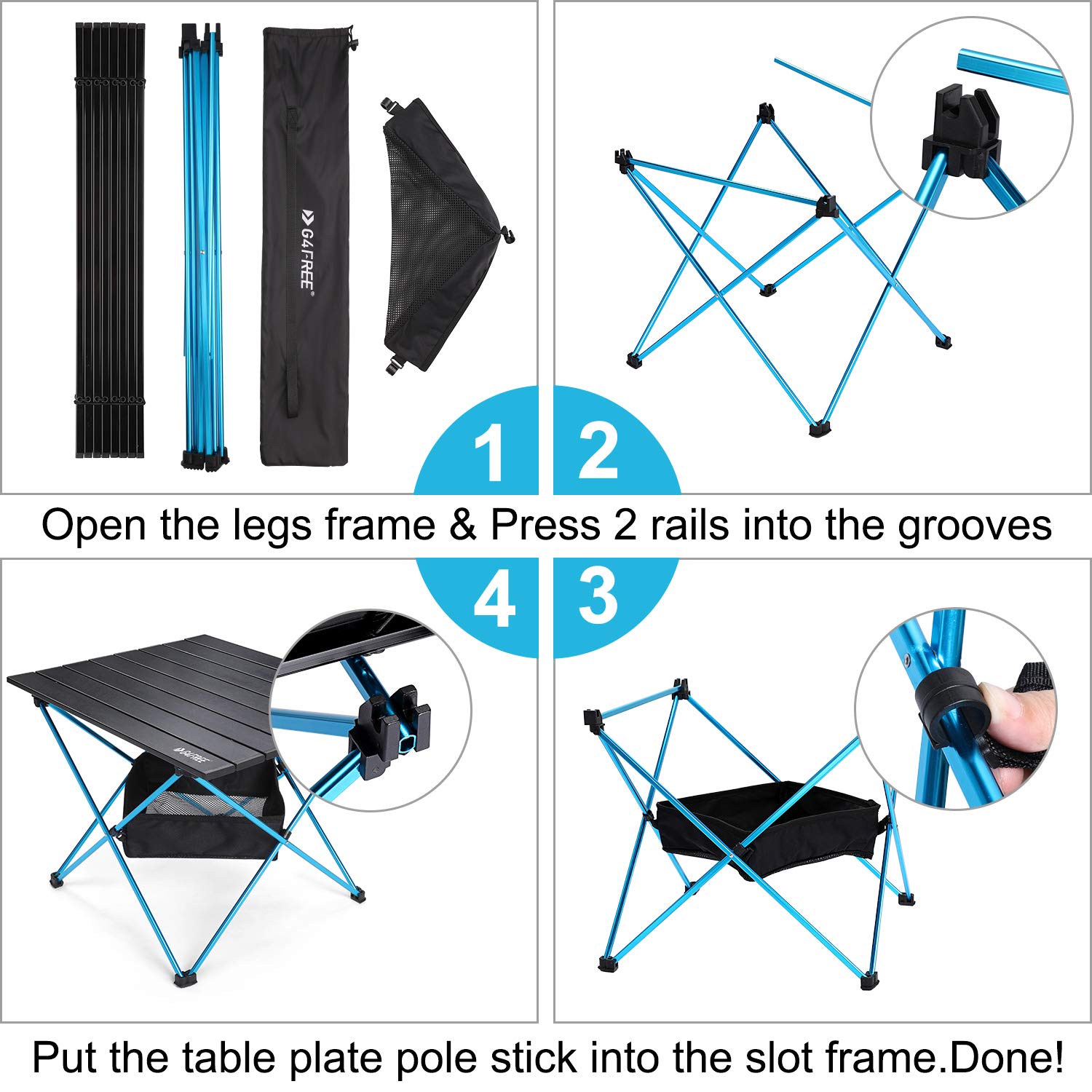 G4FREE®

1 2

Open the legs frame & Press 2 rails into the grooves

4 3

G4FREE

Put the table plate pole stick into the slot frame.Done!