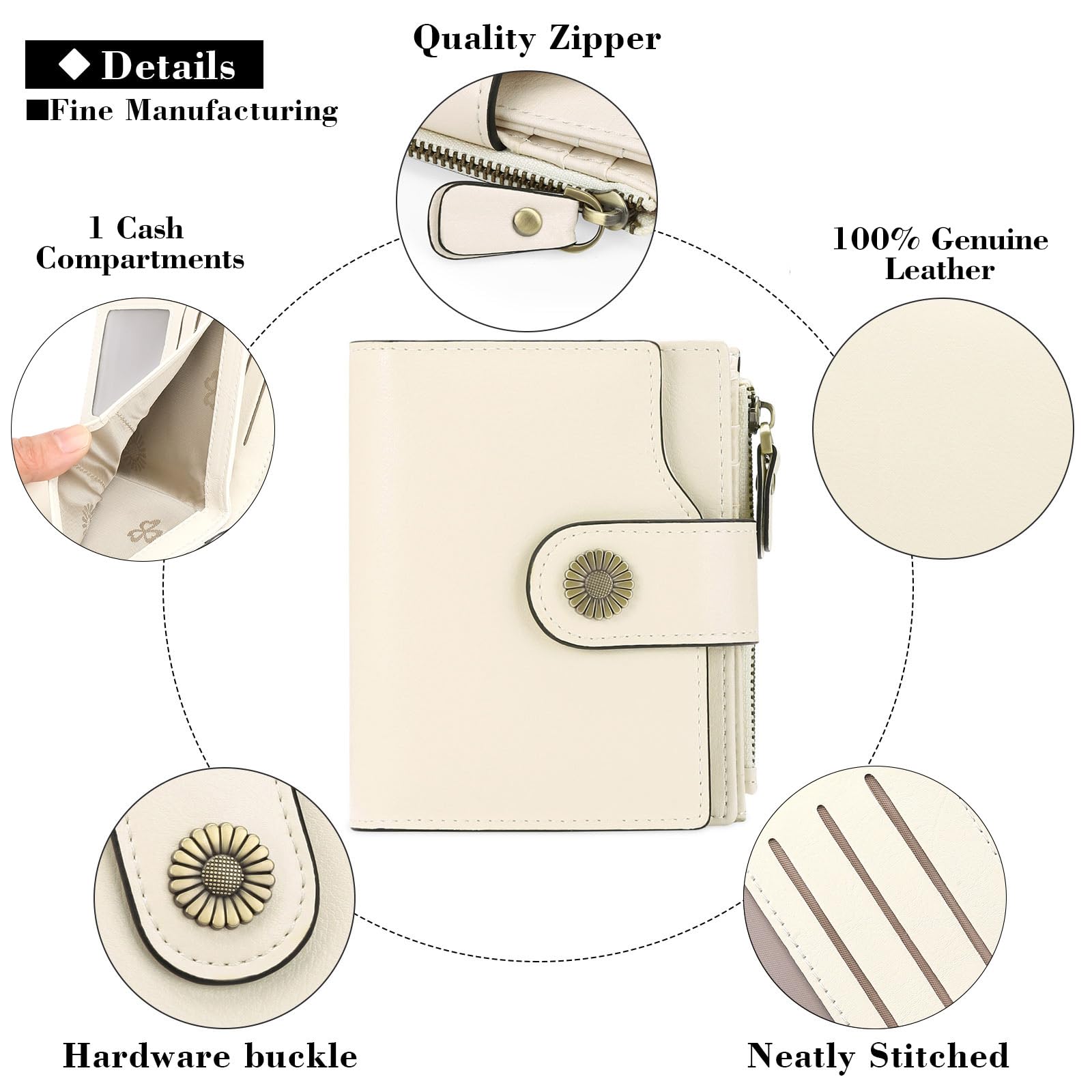 ◆ Details
■Fine Manufacturing

Quality Zipper

1 Cash Compartments

100% Genuine Leather

Hardware buckle

Neatly Stitched