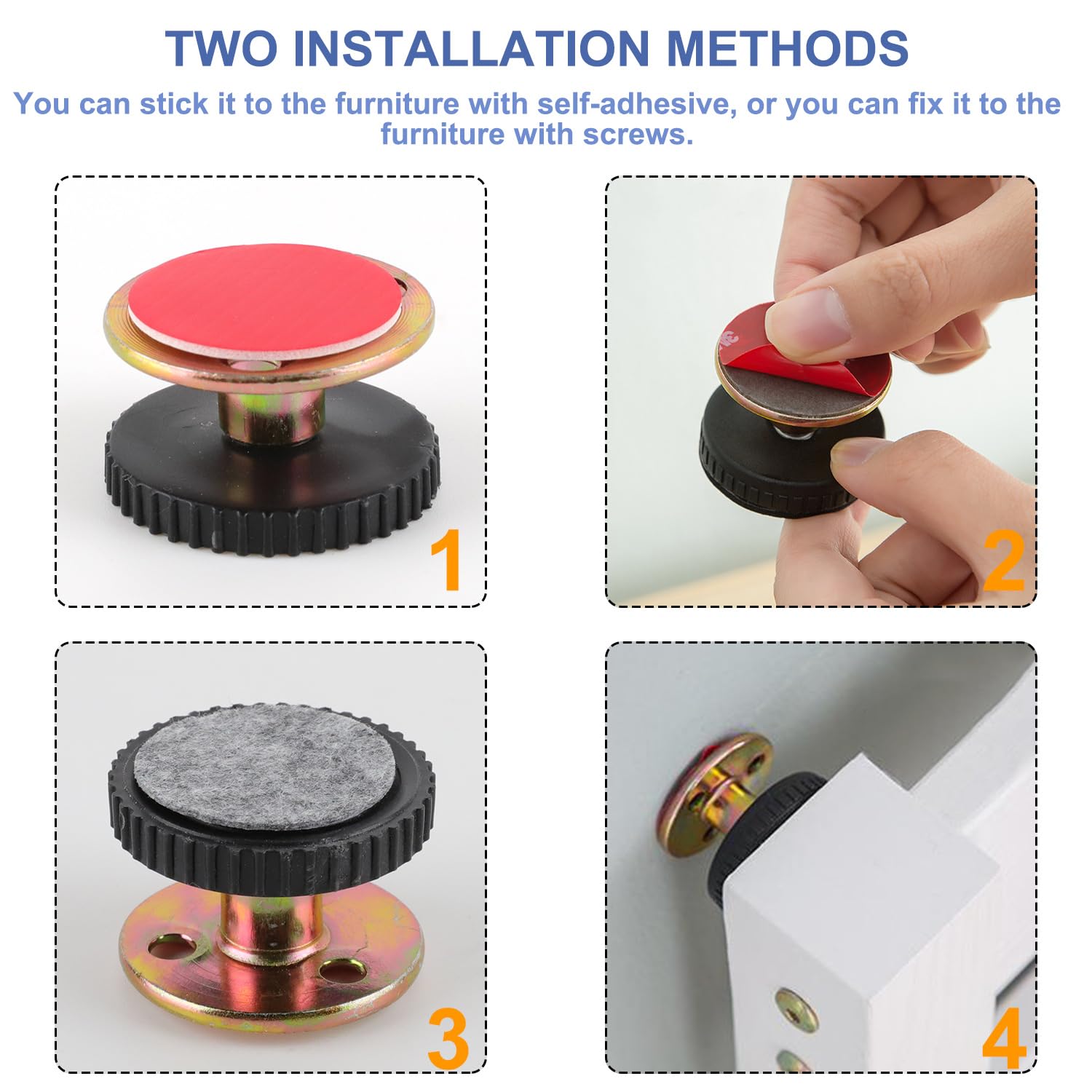 TWO INSTALLATION METHODS

You can stick it to the furniture with self-adhesive, or you can fix it to the furniture with screws.

1

2

3

4