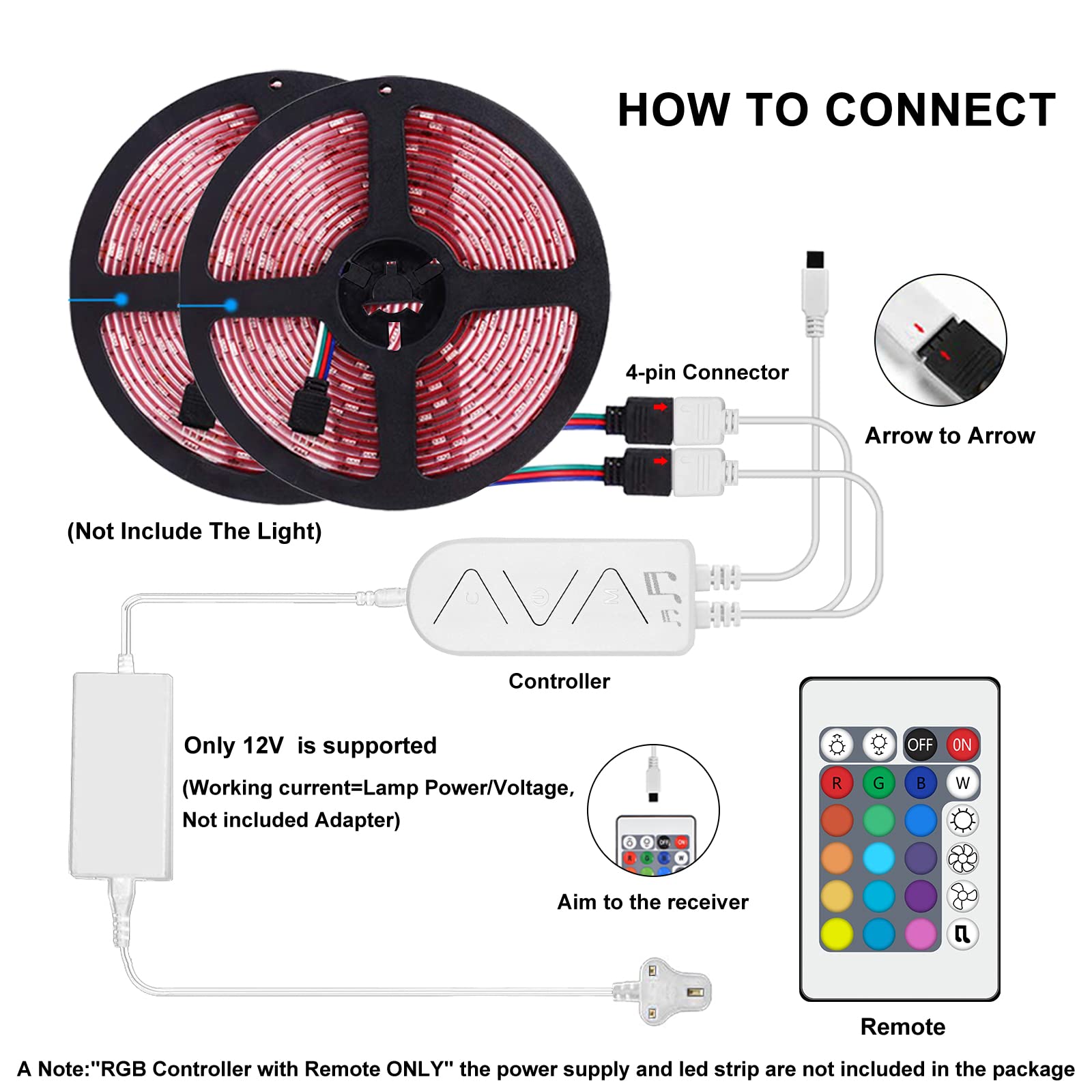 HOW TO CONNECT

4-pin Connector

Arrow to Arrow

(Not Include The Light)

C

M

Controller

Only 12V is supported

(Working current=Lamp Power/Voltage, Not included Adapter)

Aim to the receiver

OFF ON

R G B W

Remote

A Note:"RGB Controller with Remote ONLY" the power supply and led strip are not included in the package