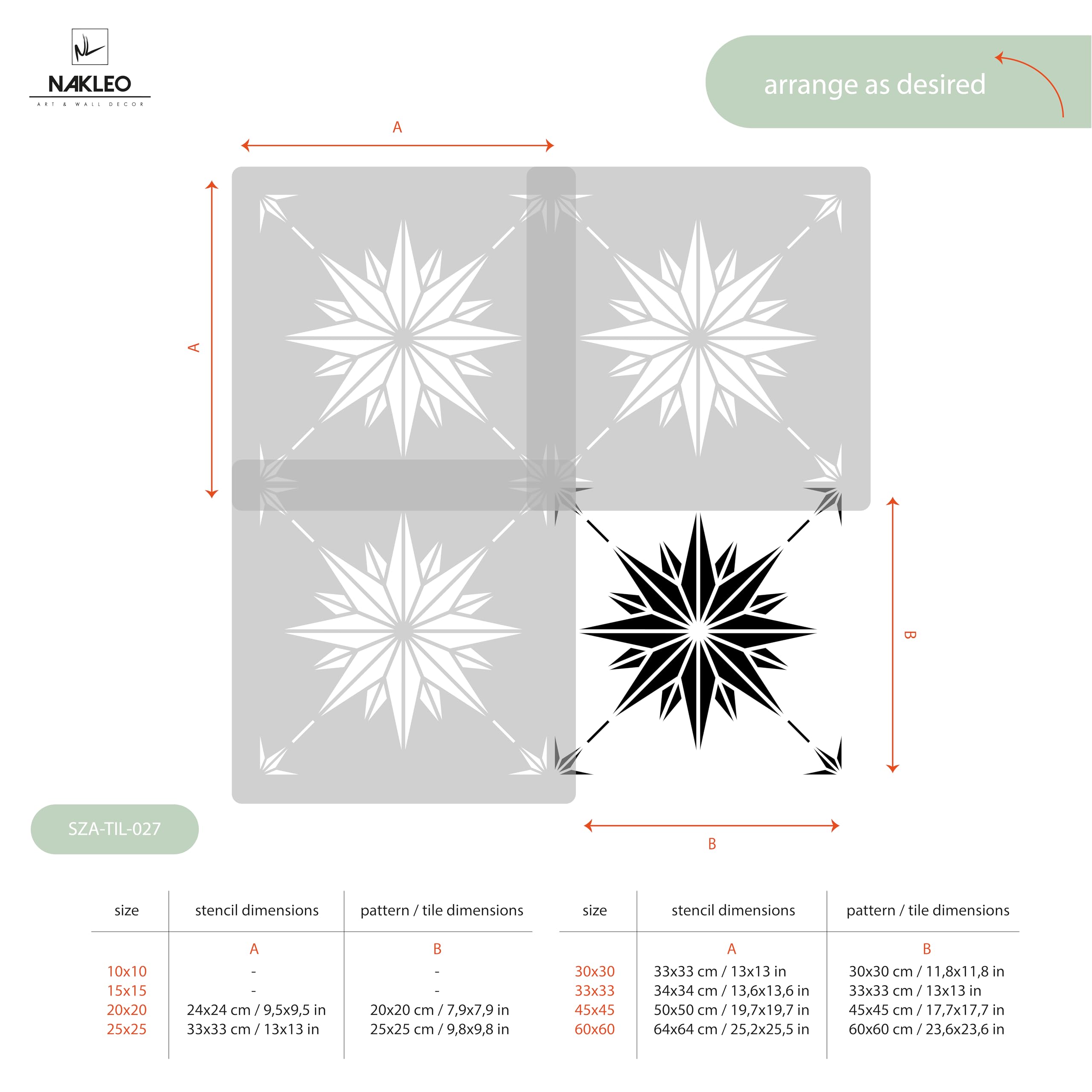 NL
NAKLEO
ART & WALL DECOR

arrange as desired

A

A

B

B

SZA-TIL-027

| size | stencil dimensions | pattern / tile dimensions |
|---|---|---|
| | A | B |
| 10x10 | - | - |
| 15x15 | - | - |
| 20x20 | 24x24 cm / 9,5x9,5 in | 20x20 cm / 7,9x7,9 in |
| 25x25 | 33x33 cm / 13x13 in | 25x25 cm / 9,8x9,8 in |

| size | stencil dimensions | pattern / tile dimensions |
|---|---|---|
| | A | B |
| 30x30 | 33x33 cm / 13x13 in | 30x30 cm / 11,8x11,8 in |
| 33x33 | 34x34 cm / 13,6x13,6 in | 33x33 cm / 13x13 in |
| 45x45 | 50x50 cm / 19,7x19,7 in | 45x45 cm / 17,7x17,7 in |
| 60x60 | 64x64 cm / 25,2x25,5 in | 60x60 cm / 23,6x23,6 in |